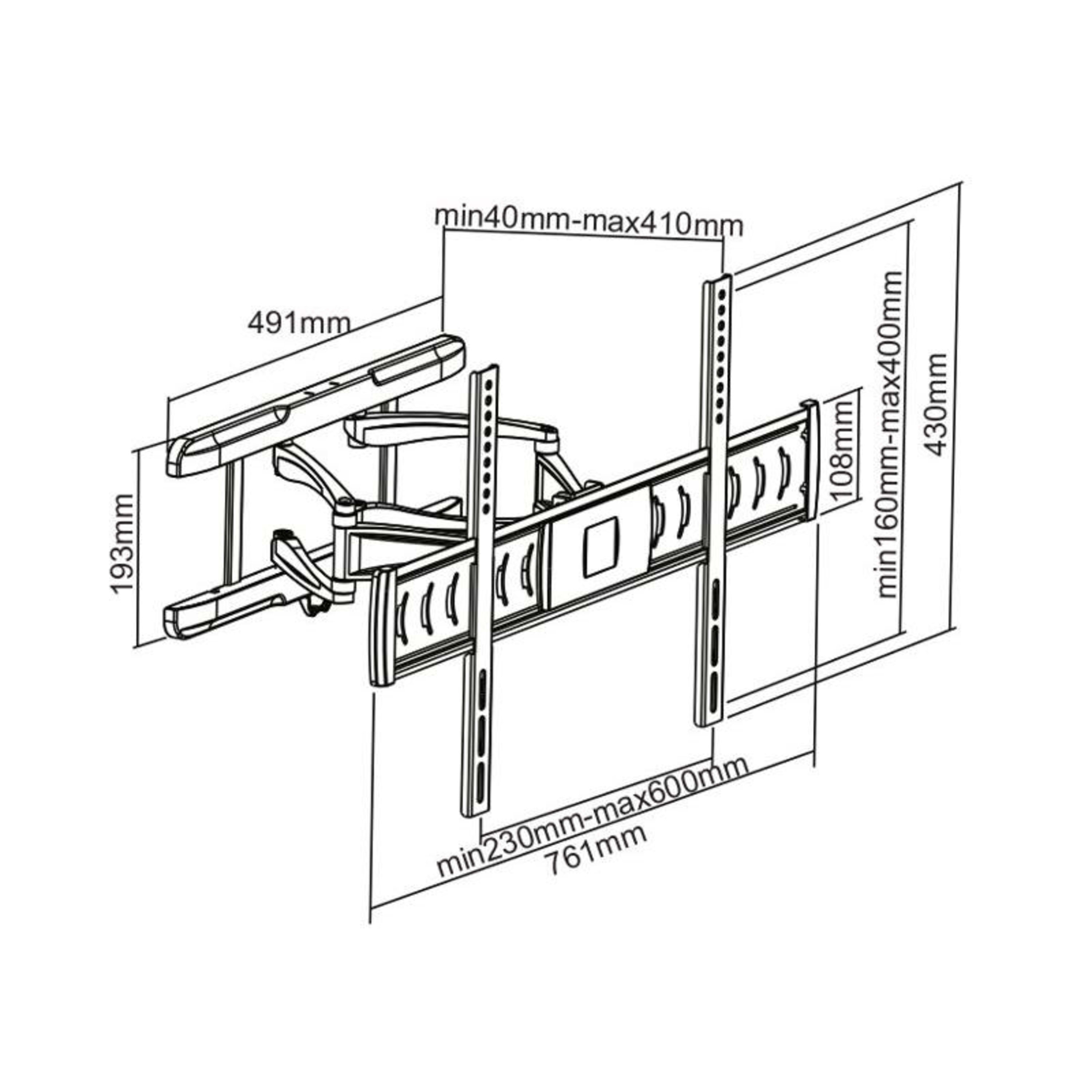 min40mm-max410mm

491mm

193mm

108mm

min160mm-max400mm

430mm

min230mm-max600mm

761mm