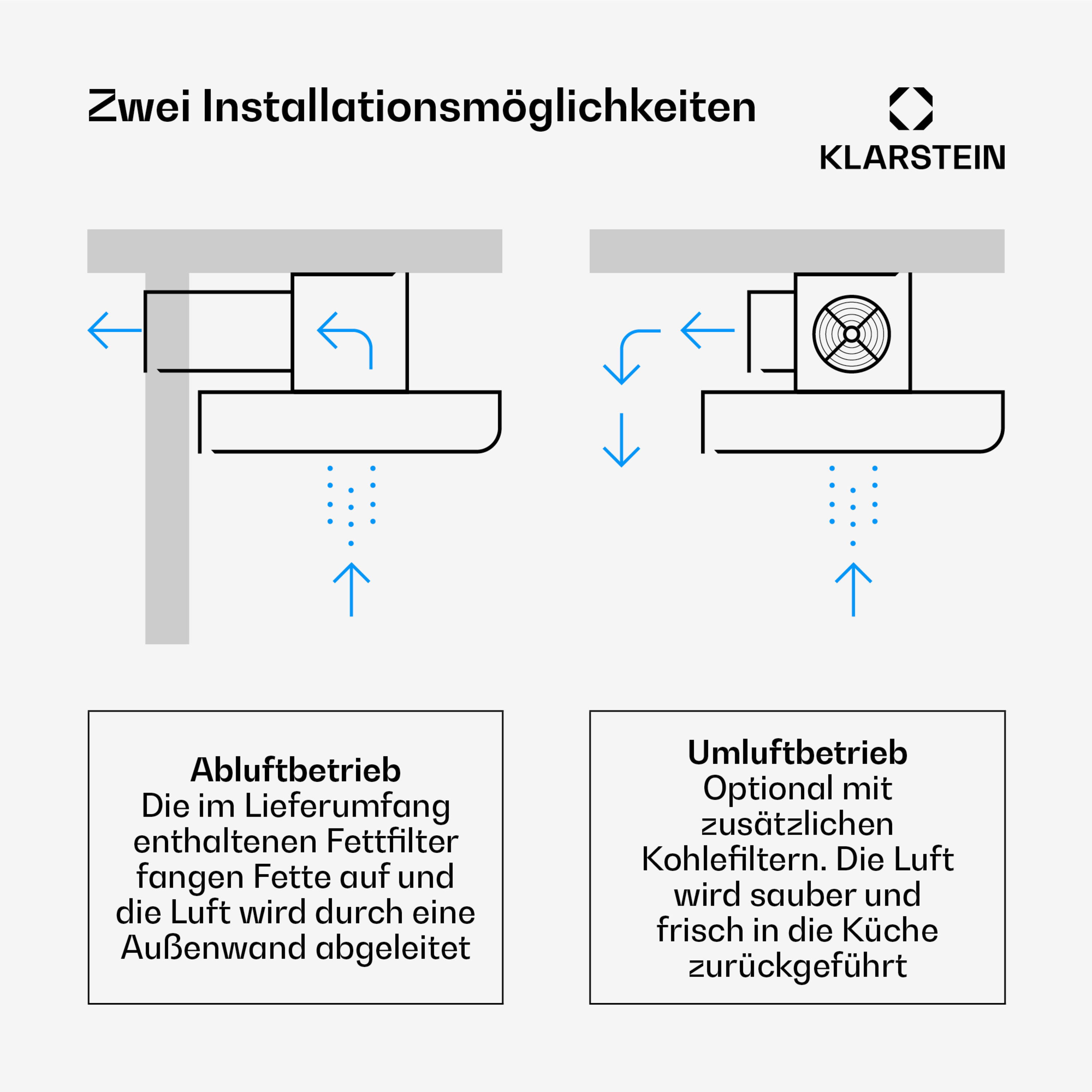 Zwei Installationsmöglichkeiten

KLARSTEIN

Abluftbetrieb
Die im Lieferumfang enthaltenen Fettfilter fangen Fette auf und die Luft wird durch eine Außenwand abgeleitet

Umluftbetrieb
Optional mit zusätzlichen Kohlefiltern. Die Luft wird sauber und frisch in die Küche zurückgeführt