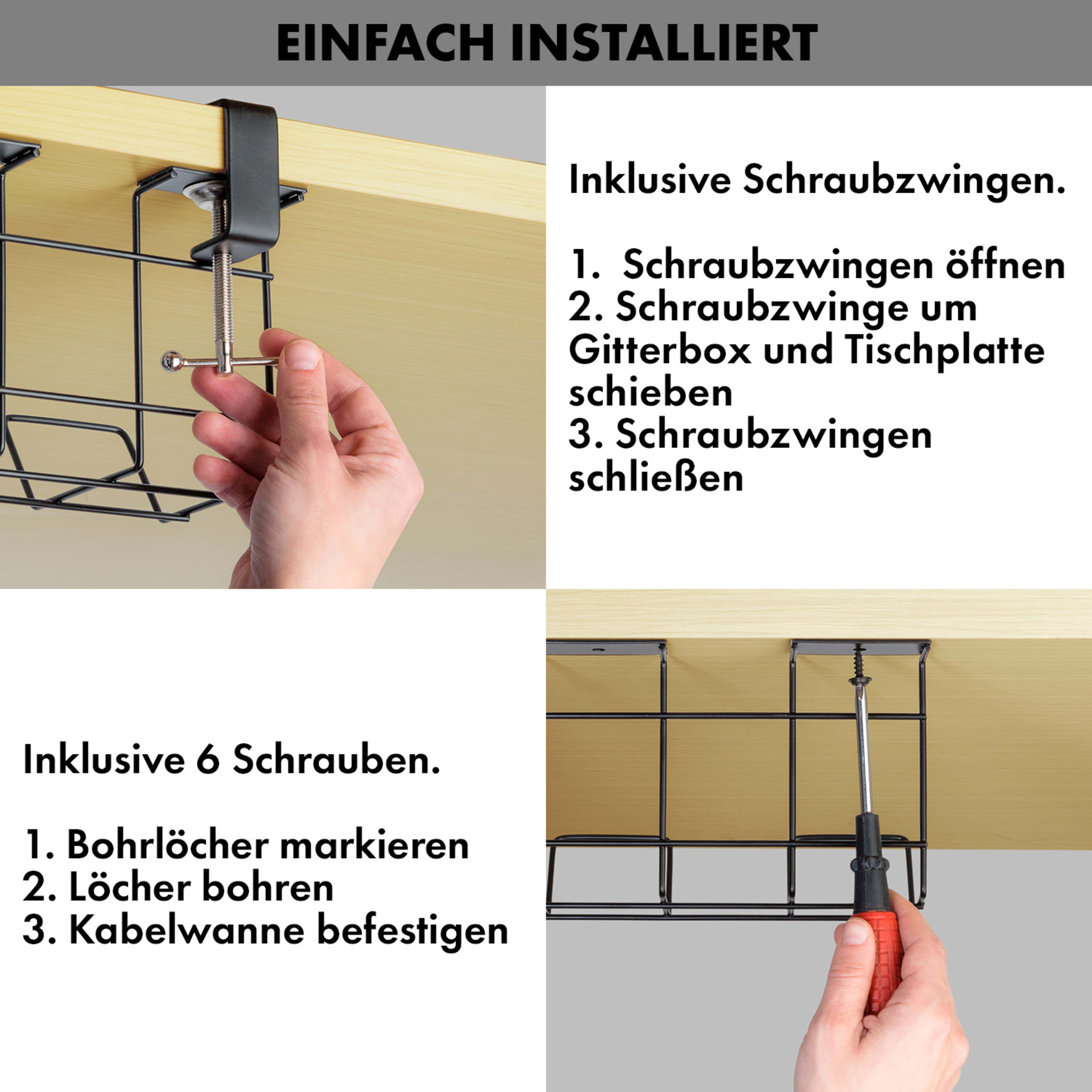 EINFACH INSTALLIERT

Inklusive Schraubzwingen.

1. Schraubzwingen öffnen
2. Schraubzwinge um Gitterbox und Tischplatte schieben
3. Schraubzwingen schließen

Inklusive 6 Schrauben.

1. Bohrlöcher markieren
2. Löcher bohren
3. Kabelwanne befestigen