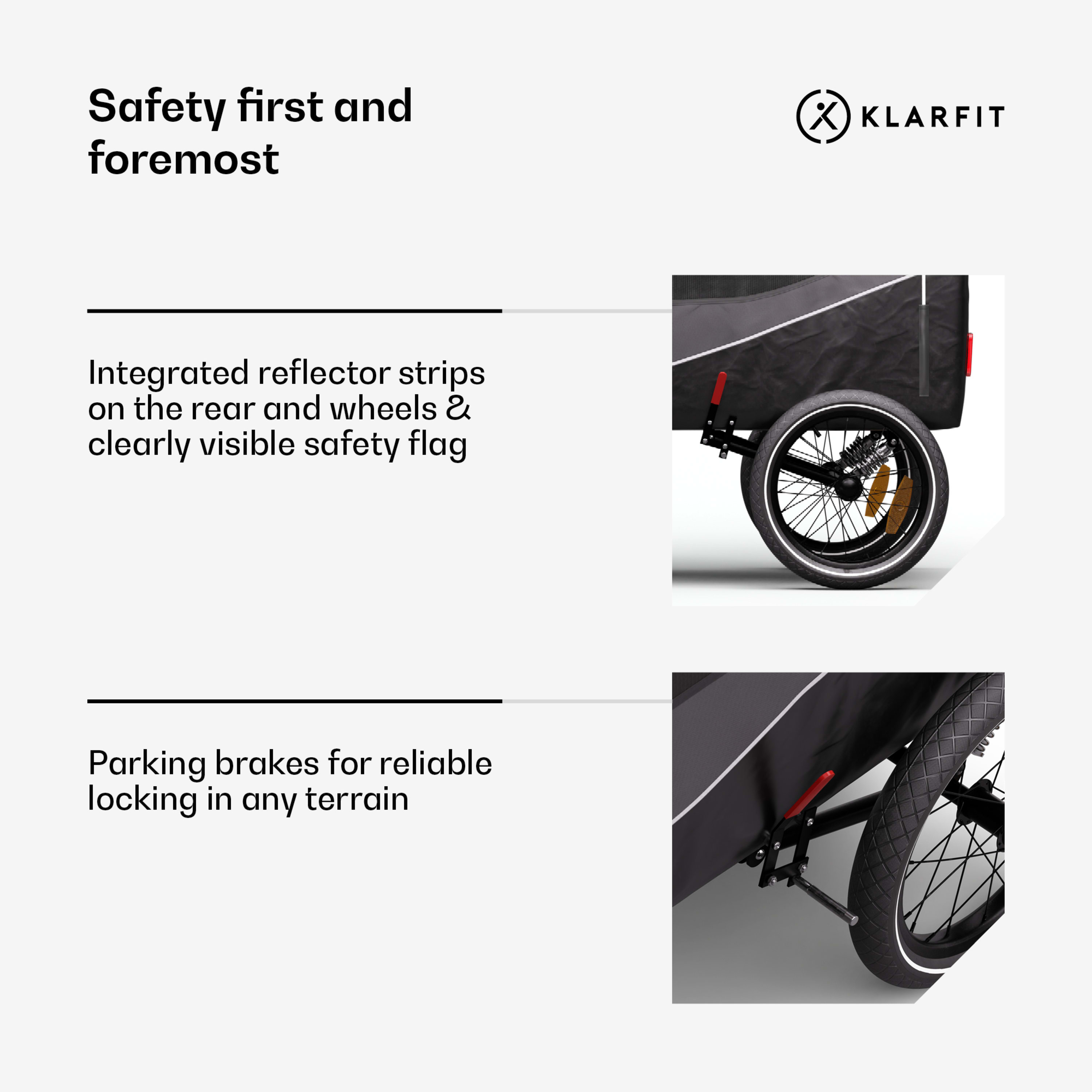 Safety first and foremost

KLARFIT

Integrated reflector strips on the rear and wheels & clearly visible safety flag

Parking brakes for reliable locking in any terrain