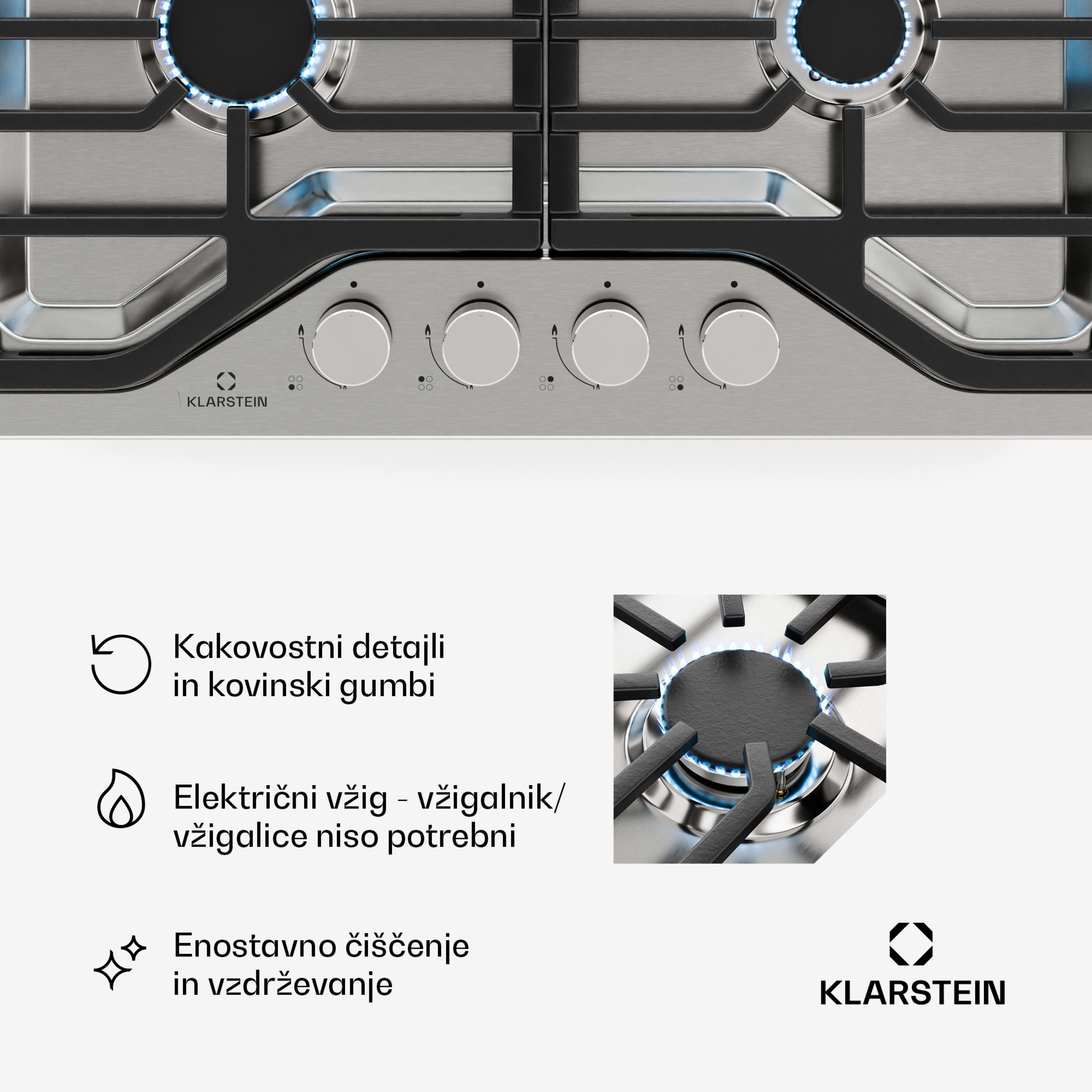 KLARSTEIN

Kakovostni detajli in kovinski gumbi

Električni vžig - vžigalnik/ vžigalice niso potrebni

Enostavno čiščenje in vzdrževanje

KLARSTEIN