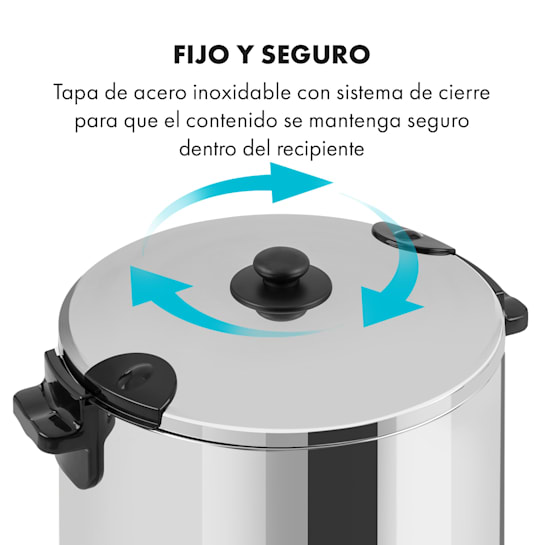 FIJO Y SEGURO

Tapa de acero inoxidable con sistema de cierre para que el contenido se mantenga seguro dentro del recipiente