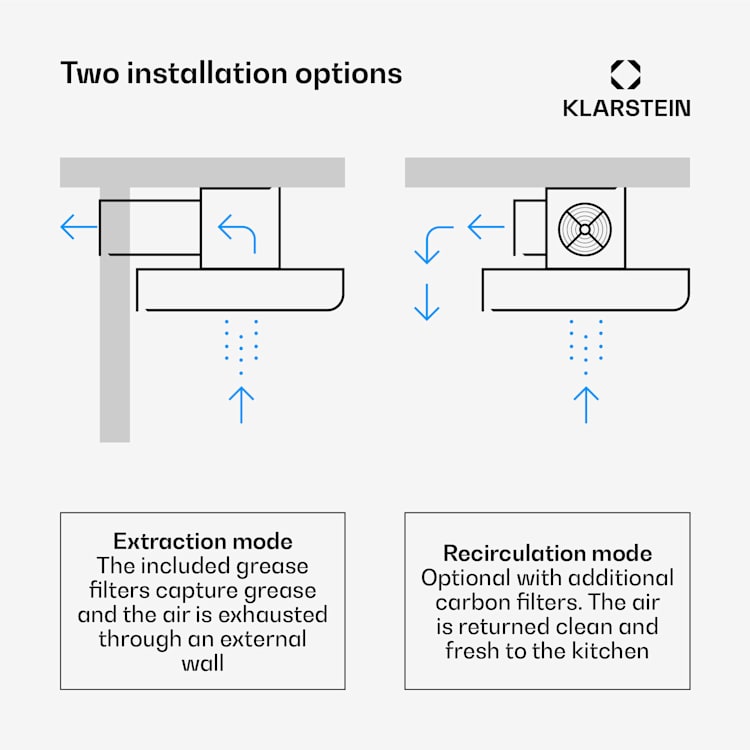 Two installation options

KLARSTEIN

Extraction mode
The included grease filters capture grease and the air is exhausted through an external wall

Recirculation mode
Optional with additional carbon filters. The air is returned clean and fresh to the kitchen