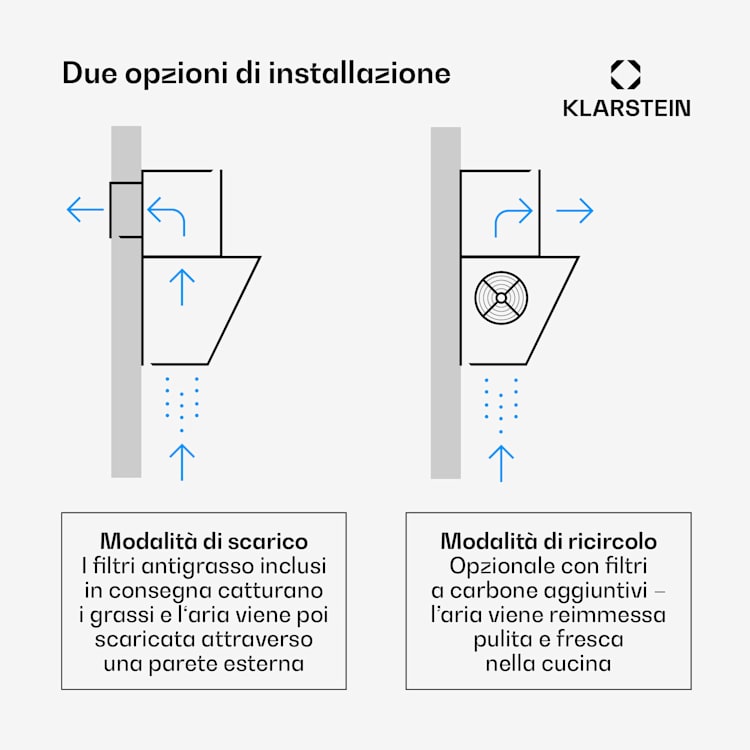 Due opzioni di installazione

KLARSTEIN

Modalità di scarico
I filtri antigrasso inclusi in consegna catturano i grassi e l'aria viene poi scaricata attraverso una parete esterna

Modalità di ricircolo
Opzionale con filtri a carbone aggiuntivi – l'aria viene reimmessa pulita e fresca nella cucina