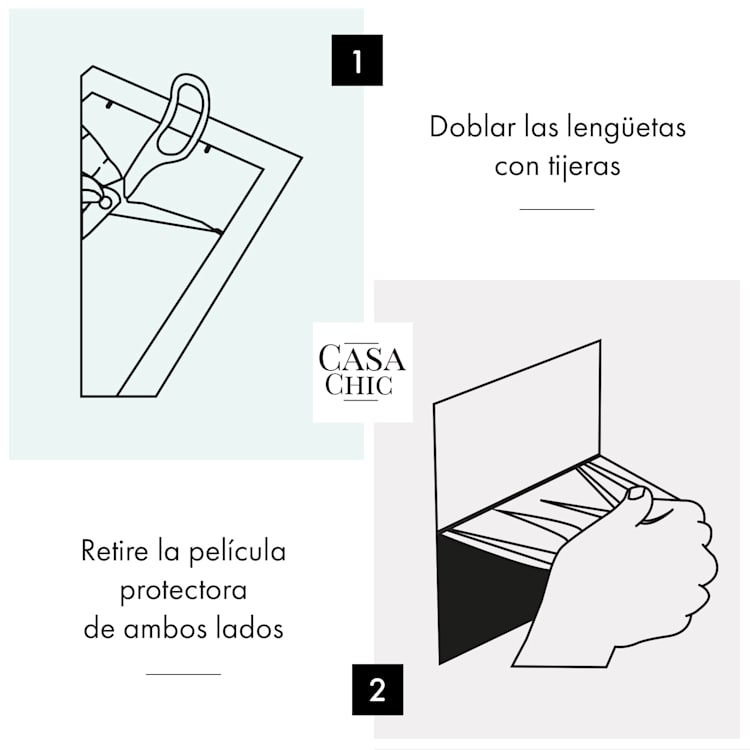 1

Doblar las lengüetas con tijeras

CASA CHIC

Retire la película protectora de ambos lados

2