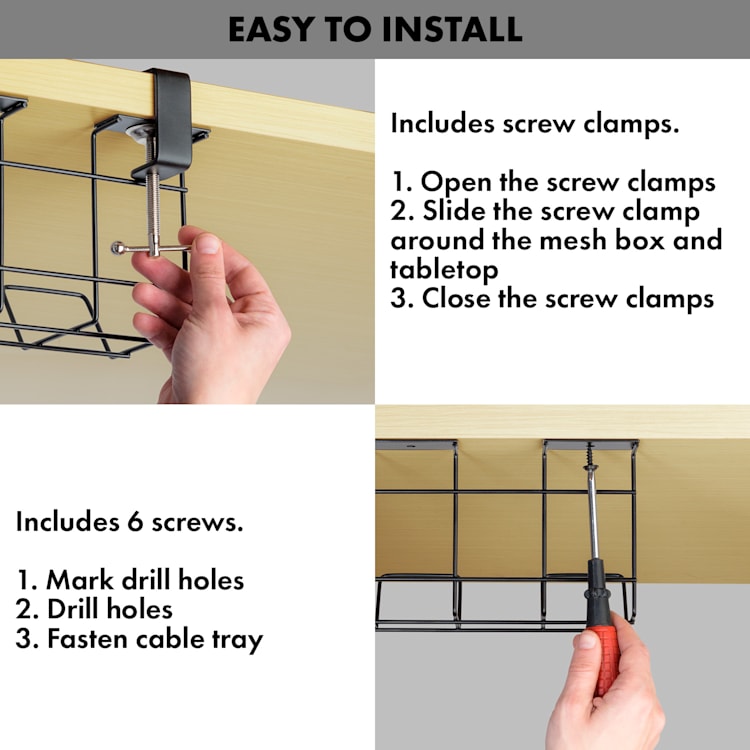 EASY TO INSTALL

Includes screw clamps.

1. Open the screw clamps
2. Slide the screw clamp around the mesh box and tabletop
3. Close the screw clamps

Includes 6 screws.

1. Mark drill holes
2. Drill holes
3. Fasten cable tray