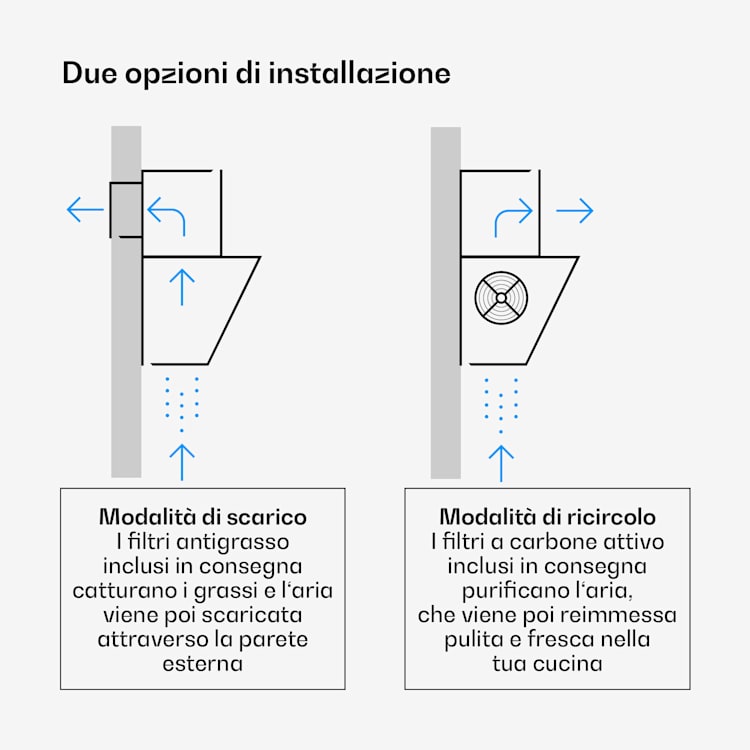 Due opzioni di installazione

Modalità di scarico
I filtri antigrasso inclusi in consegna catturano i grassi e l'aria viene poi scaricata attraverso la parete esterna

Modalità di ricircolo
I filtri a carbone attivo inclusi in consegna purificano l'aria, che viene poi reimmessa pulita e fresca nella tua cucina