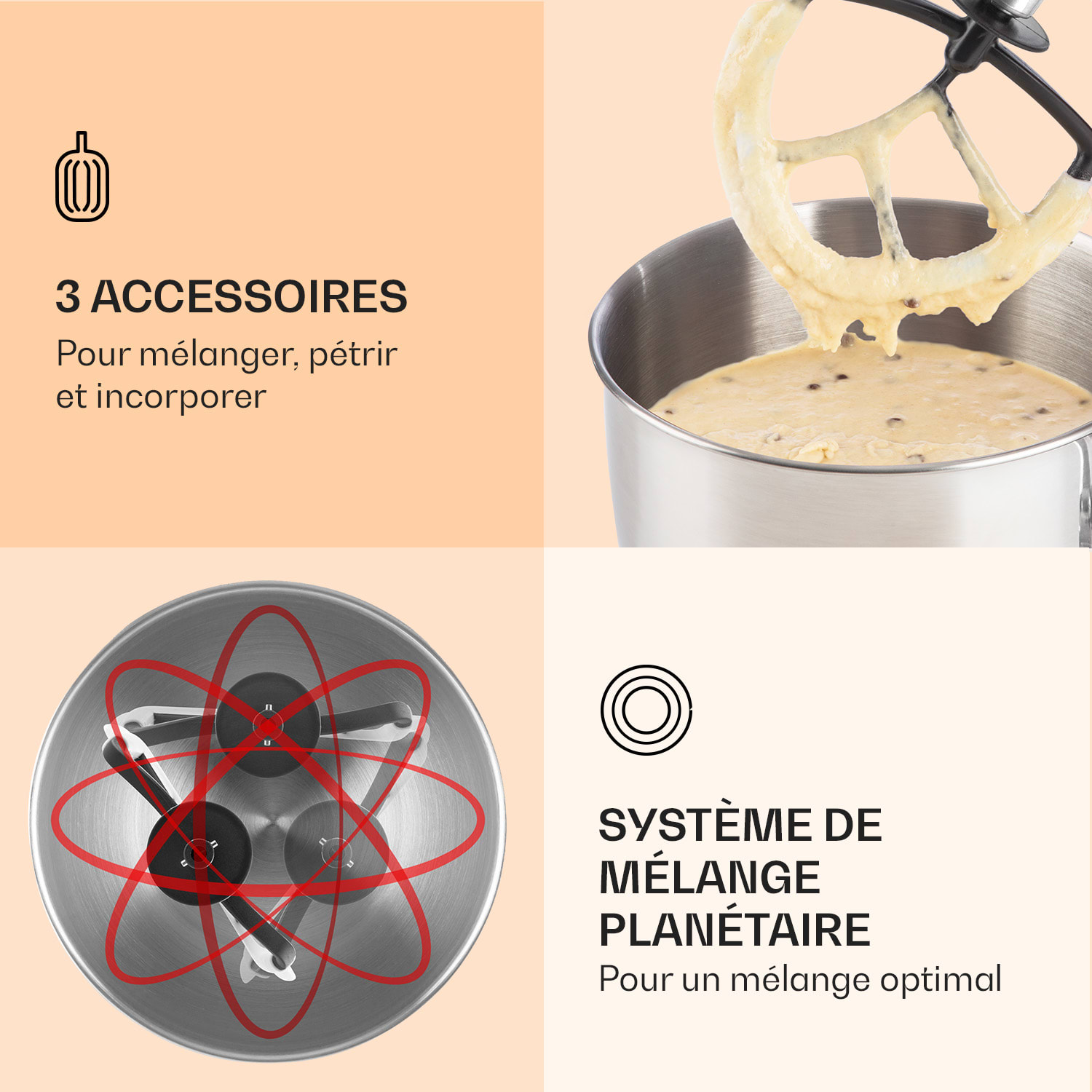 3 ACCESSOIRES
Pour mélanger, pétrir et incorporer

SYSTÈME DE MÉLANGE PLANÉTAIRE
Pour un mélange optimal