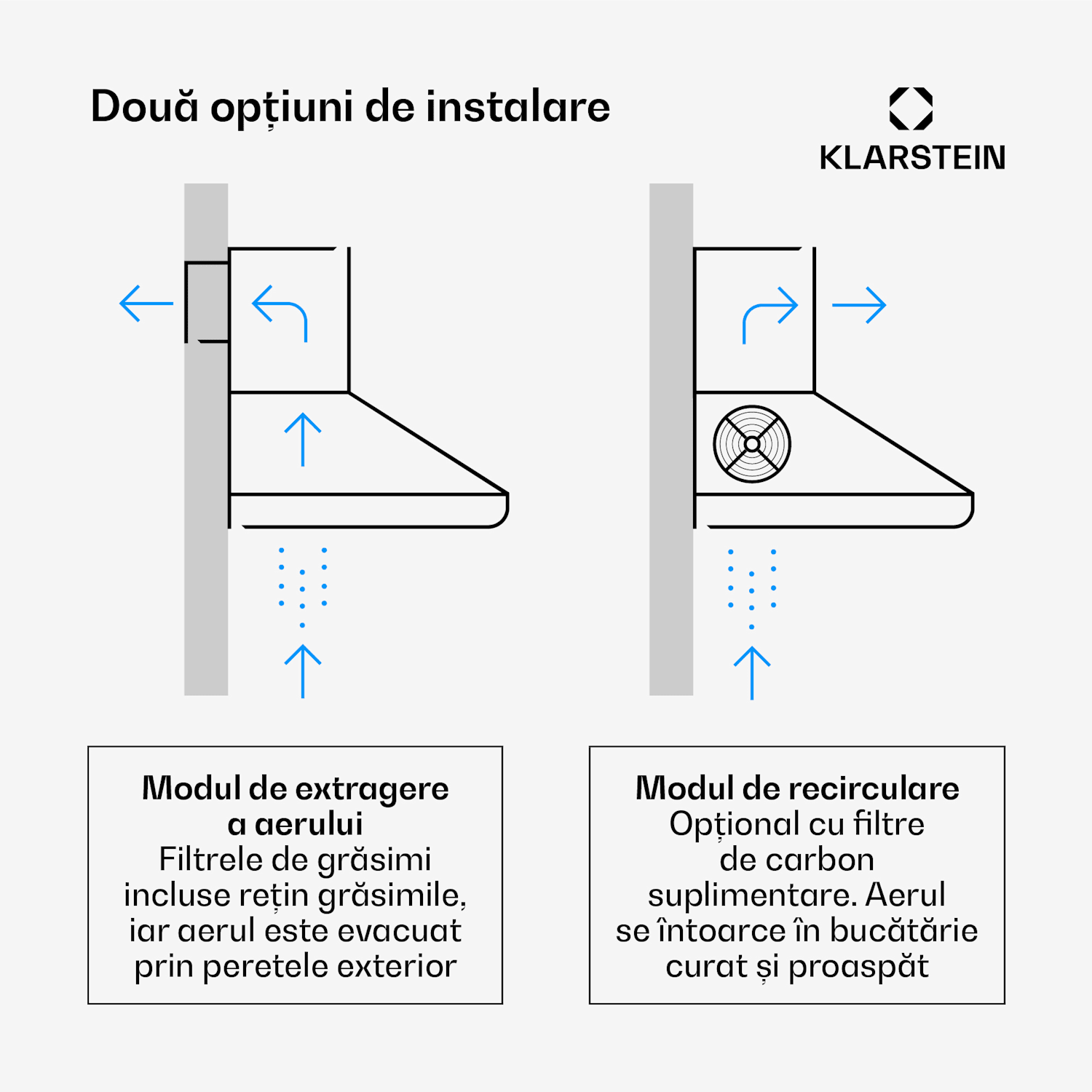 Două opțiuni de instalare

KLARSTEIN

Modul de extragere a aerului
Filtrele de grăsimi incluse rețin grăsimile, iar aerul este evacuat prin peretele exterior

Modul de recirculare
Opțional cu filtre de carbon suplimentare. Aerul se întoarce în bucătărie curat și proaspăt