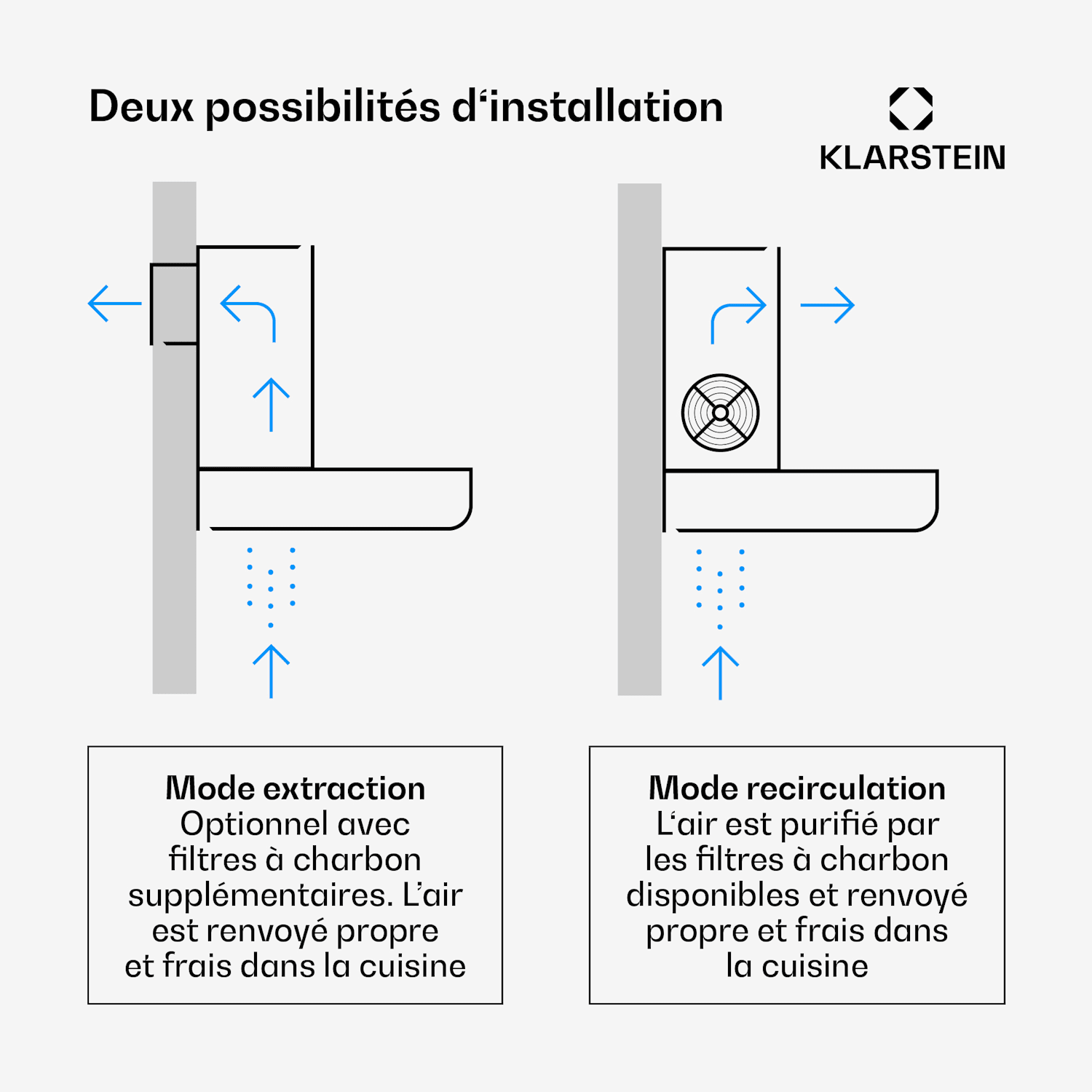 Deux possibilités d‘installation

KLARSTEIN

Mode extraction
Optionnel avec filtres à charbon supplémentaires. L’air est renvoyé propre et frais dans la cuisine

Mode recirculation
L‘air est purifié par les filtres à charbon disponibles et renvoyé propre et frais dans la cuisine