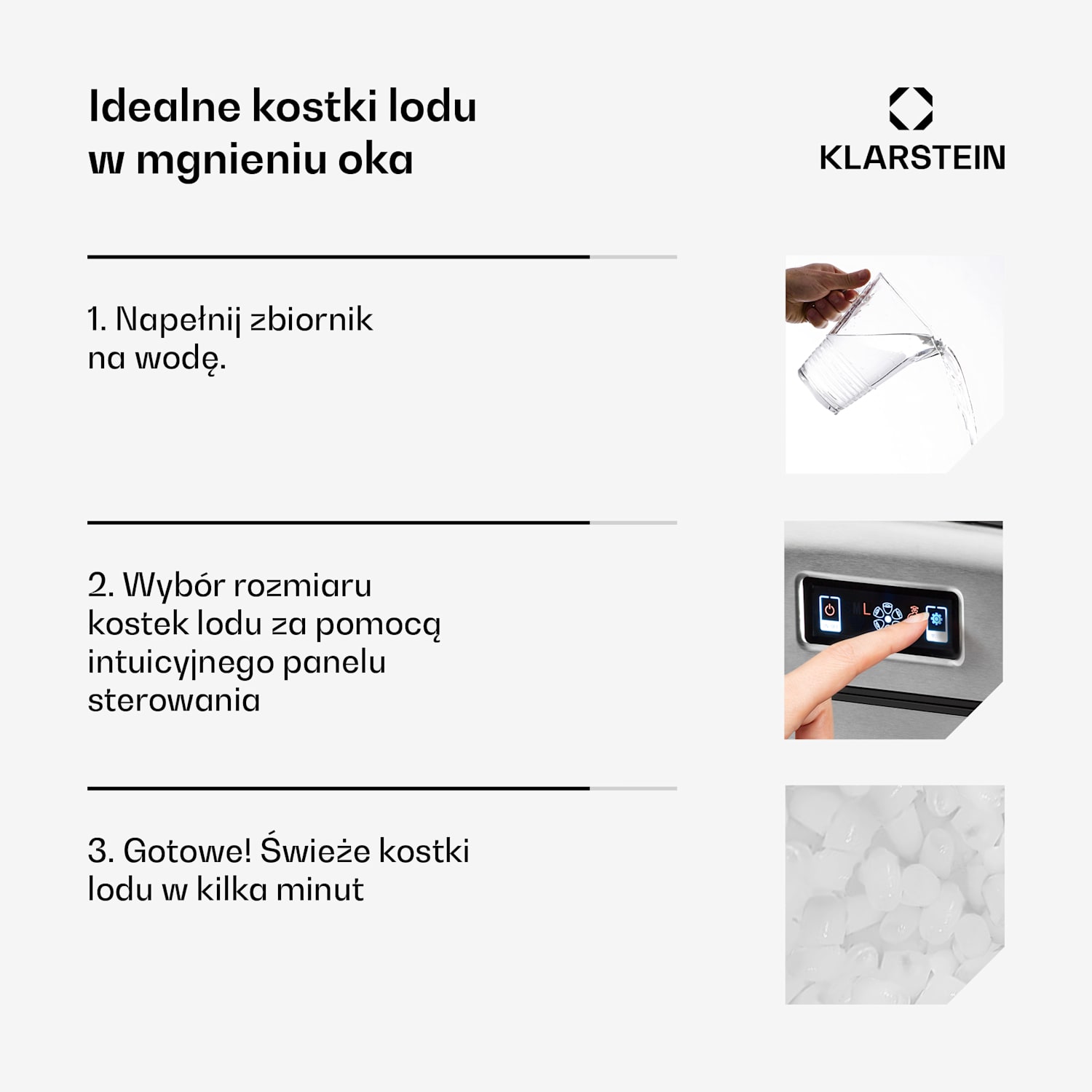 Idealne kostki lodu w mgnieniu oka

KLARSTEIN

1. Napełnij zbiornik na wodę.

2. Wybór rozmiaru kostek lodu za pomocą intuicyjnego panelu sterowania

L

3. Gotowe! Świeże kostki lodu w kilka minut