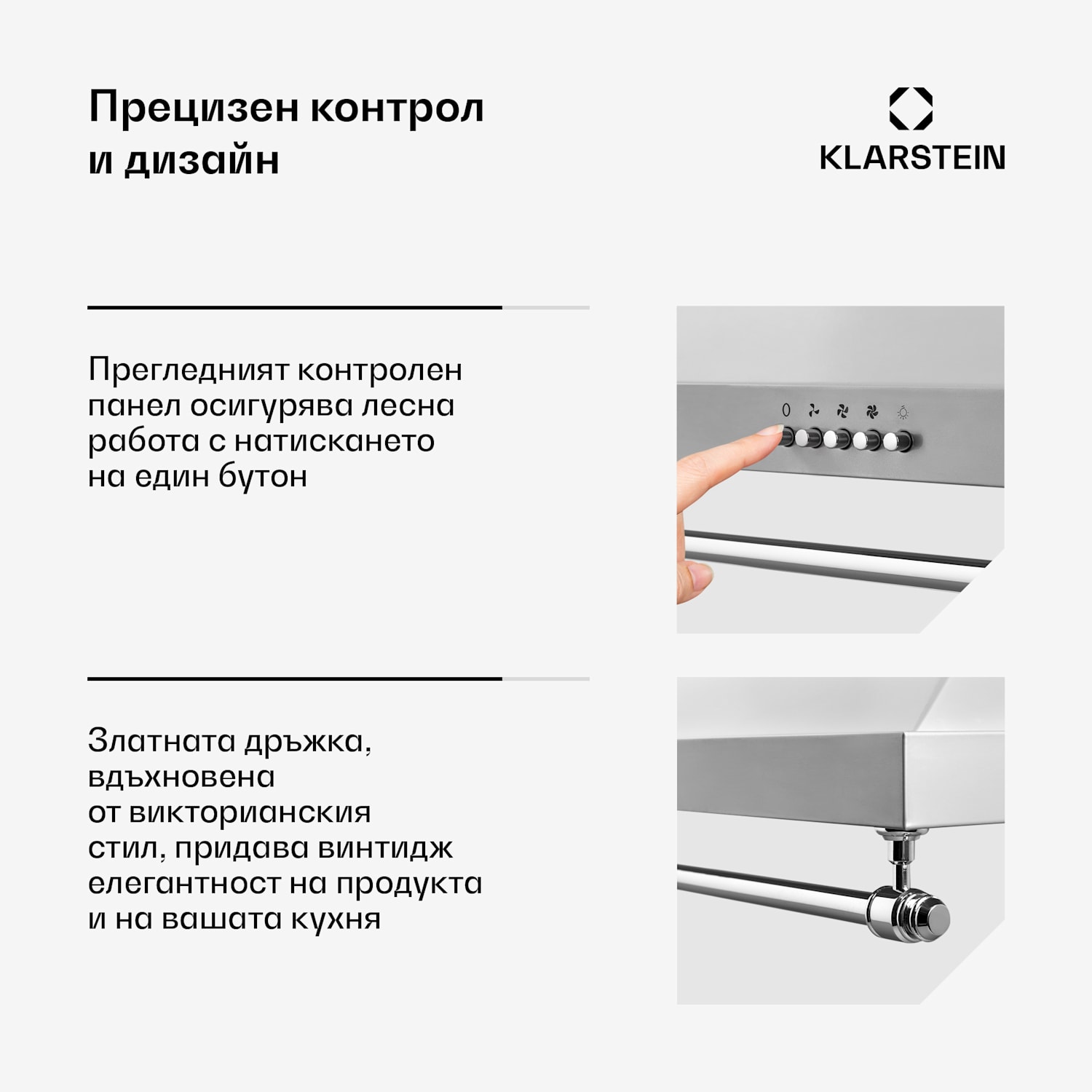 Прецизен контрол и дизайн

KLARSTEIN

Прегледният контролен панел осигурява лесна работа с натискането на един бутон

0

Златната дръжка, вдъхновена от викторианския стил, придава винтидж елегантност на продукта и на вашата кухня