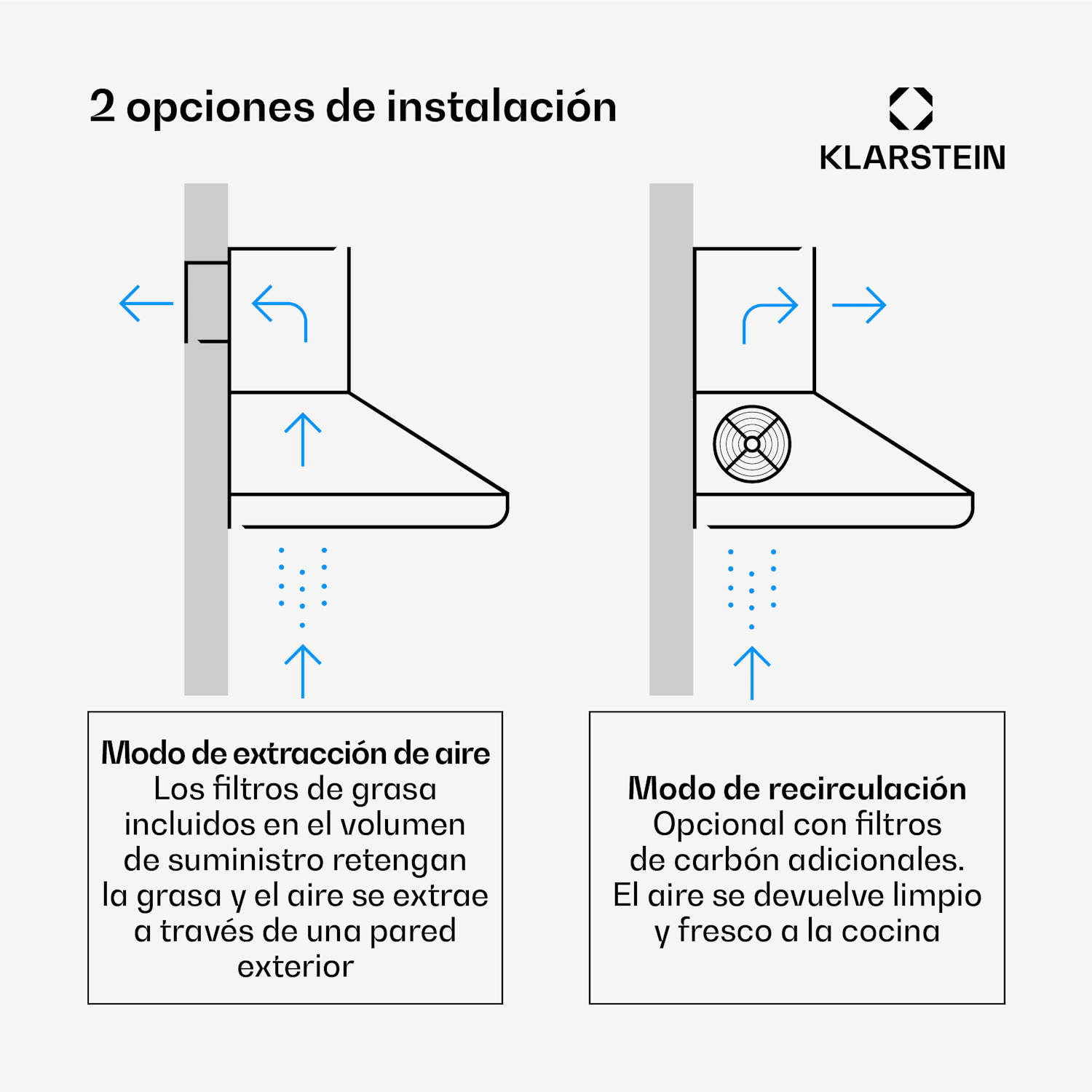 2 opciones de instalación

KLARSTEIN

Modo de extracción de aire
Los filtros de grasa incluidos en el volumen de suministro retengan la grasa y el aire se extrae a través de una pared exterior

Modo de recirculación
Opcional con filtros de carbón adicionales. El aire se devuelve limpio y fresco a la cocina