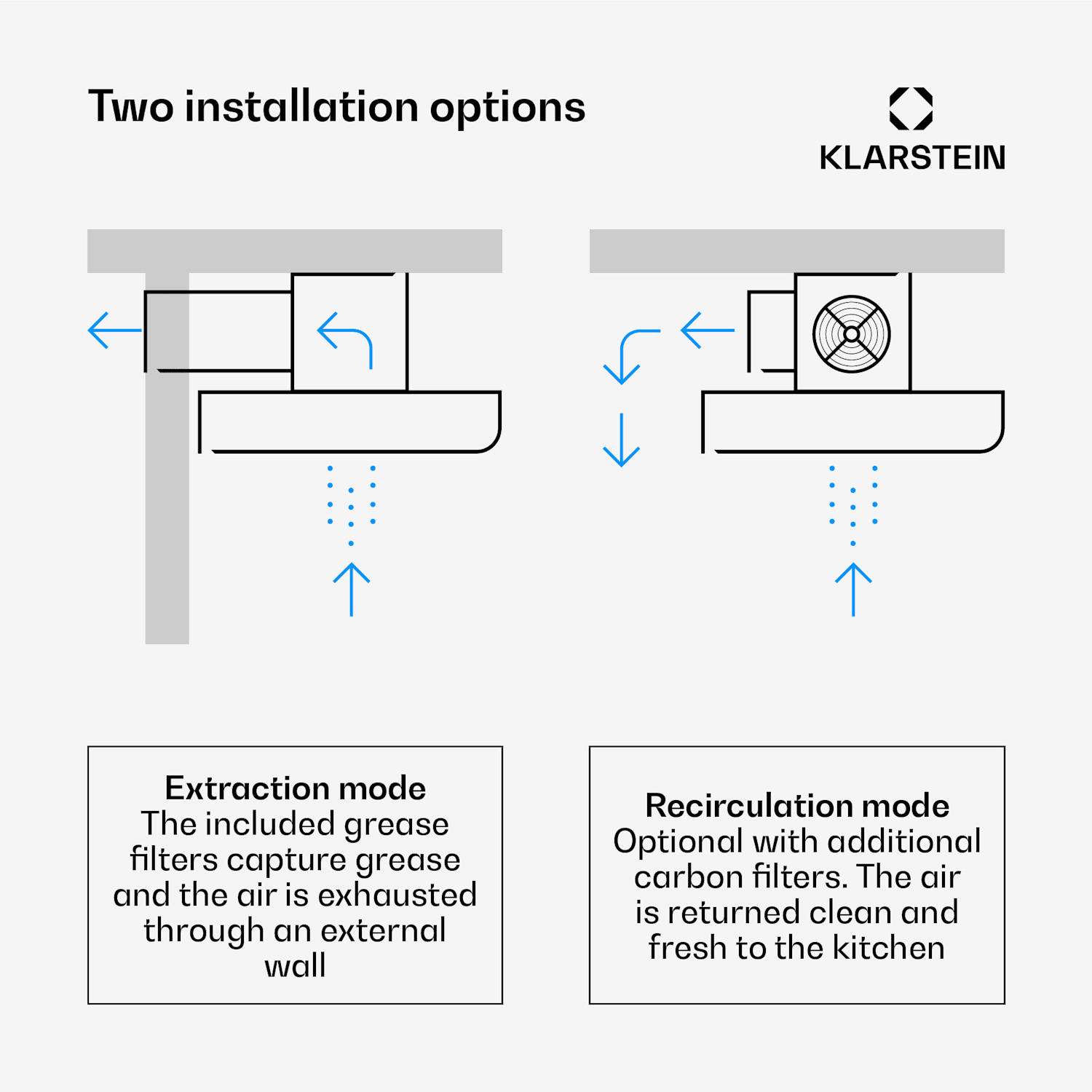 Two installation options

KLARSTEIN

Extraction mode
The included grease filters capture grease and the air is exhausted through an external wall

Recirculation mode
Optional with additional carbon filters. The air is returned clean and fresh to the kitchen