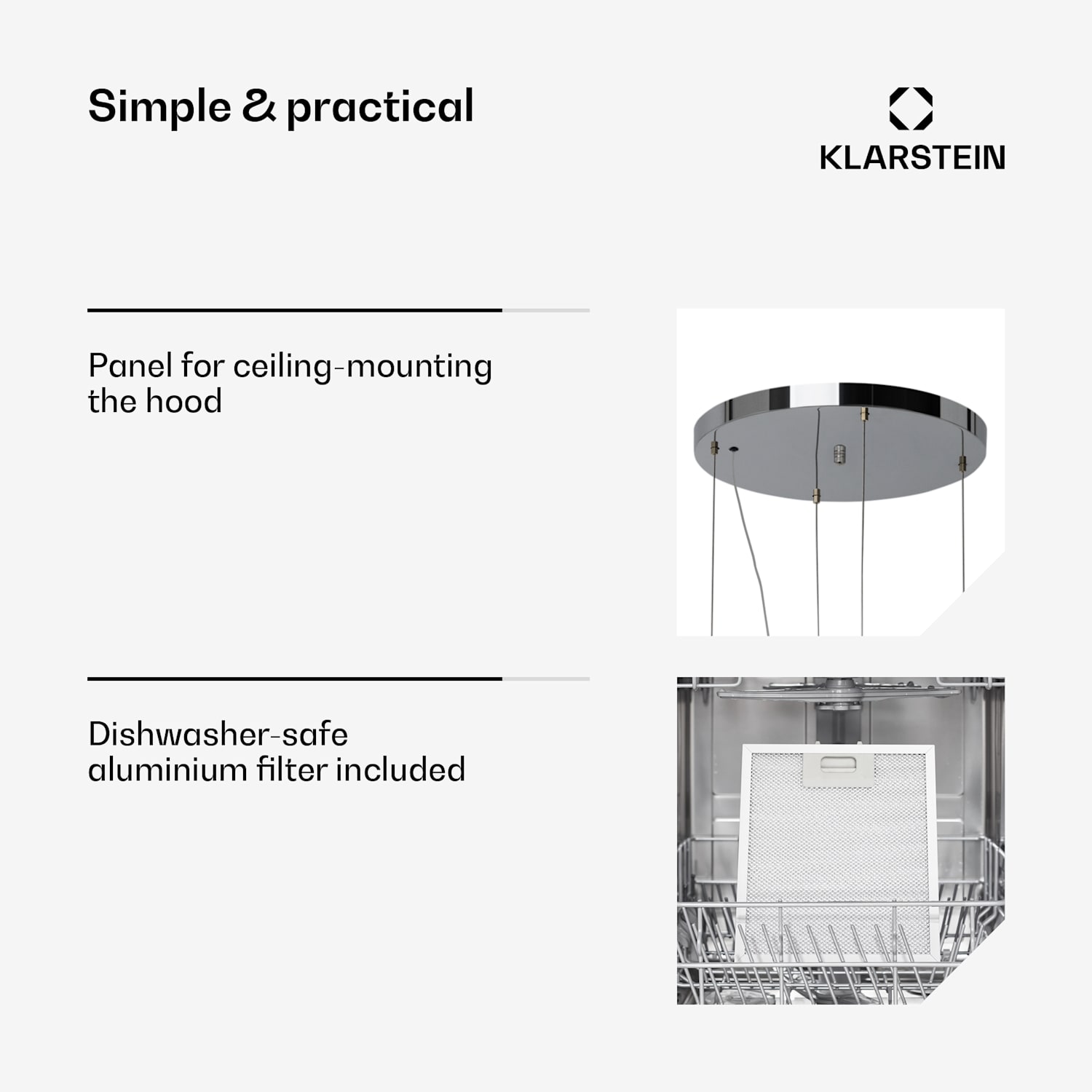 Simple & practical

KLARSTEIN

Panel for ceiling-mounting the hood

Dishwasher-safe aluminium filter included