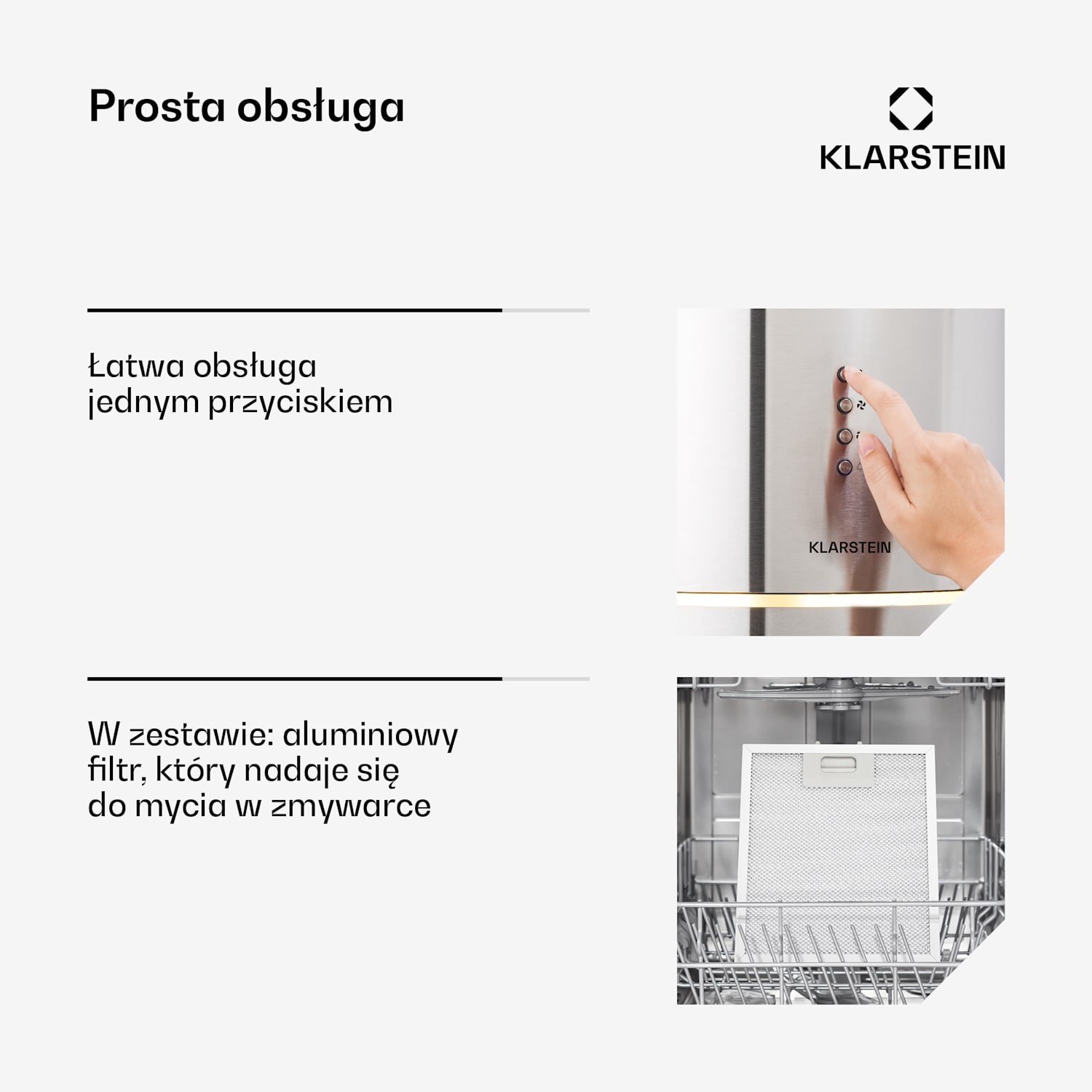 Prosta obsługa

KLARSTEIN

Łatwa obsługa jednym przyciskiem

KLARSTEIN

W zestawie: aluminiowy filtr, który nadaje się do mycia w zmywarce