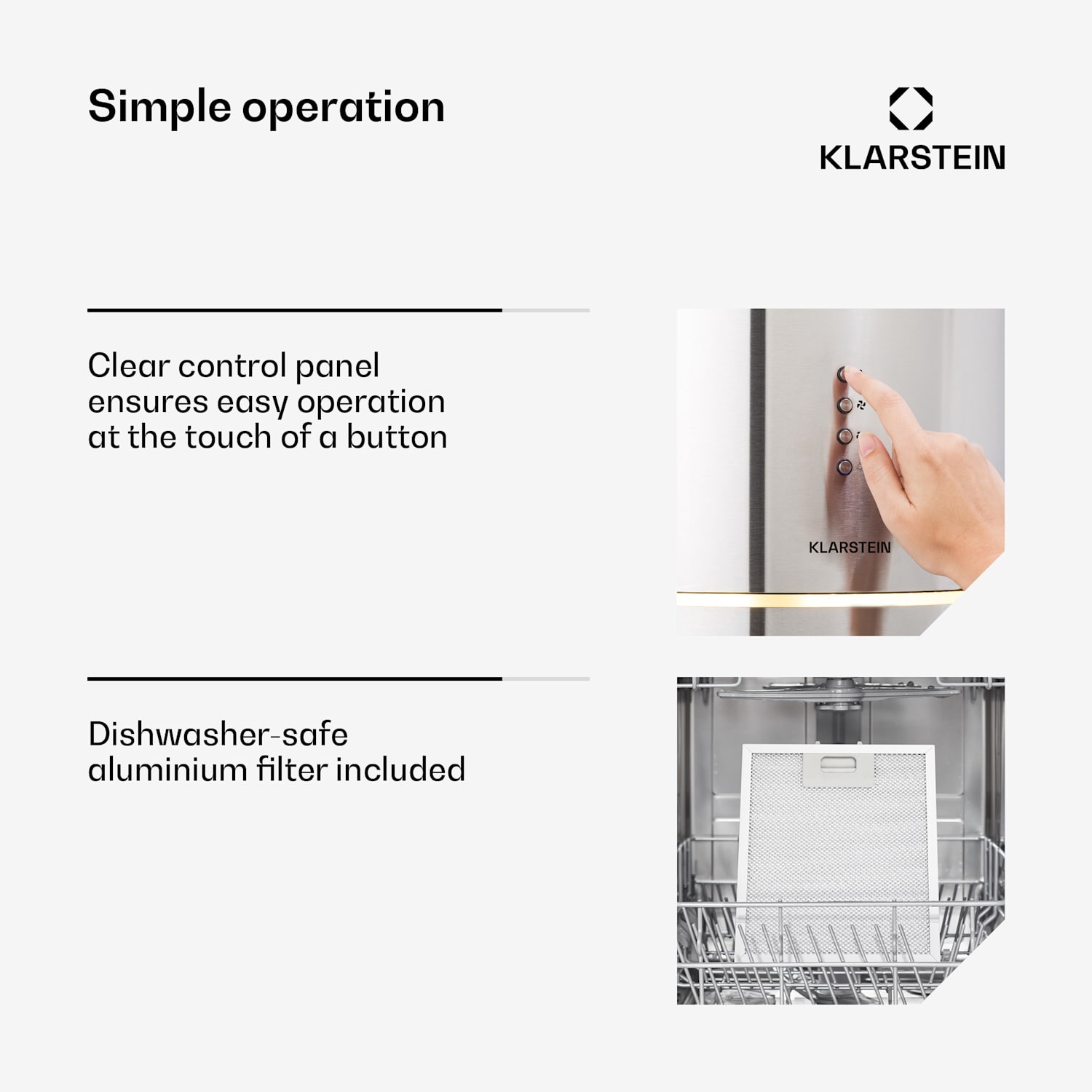 Simple operation

KLARSTEIN

Clear control panel ensures easy operation at the touch of a button

KLARSTEIN

Dishwasher-safe aluminium filter included