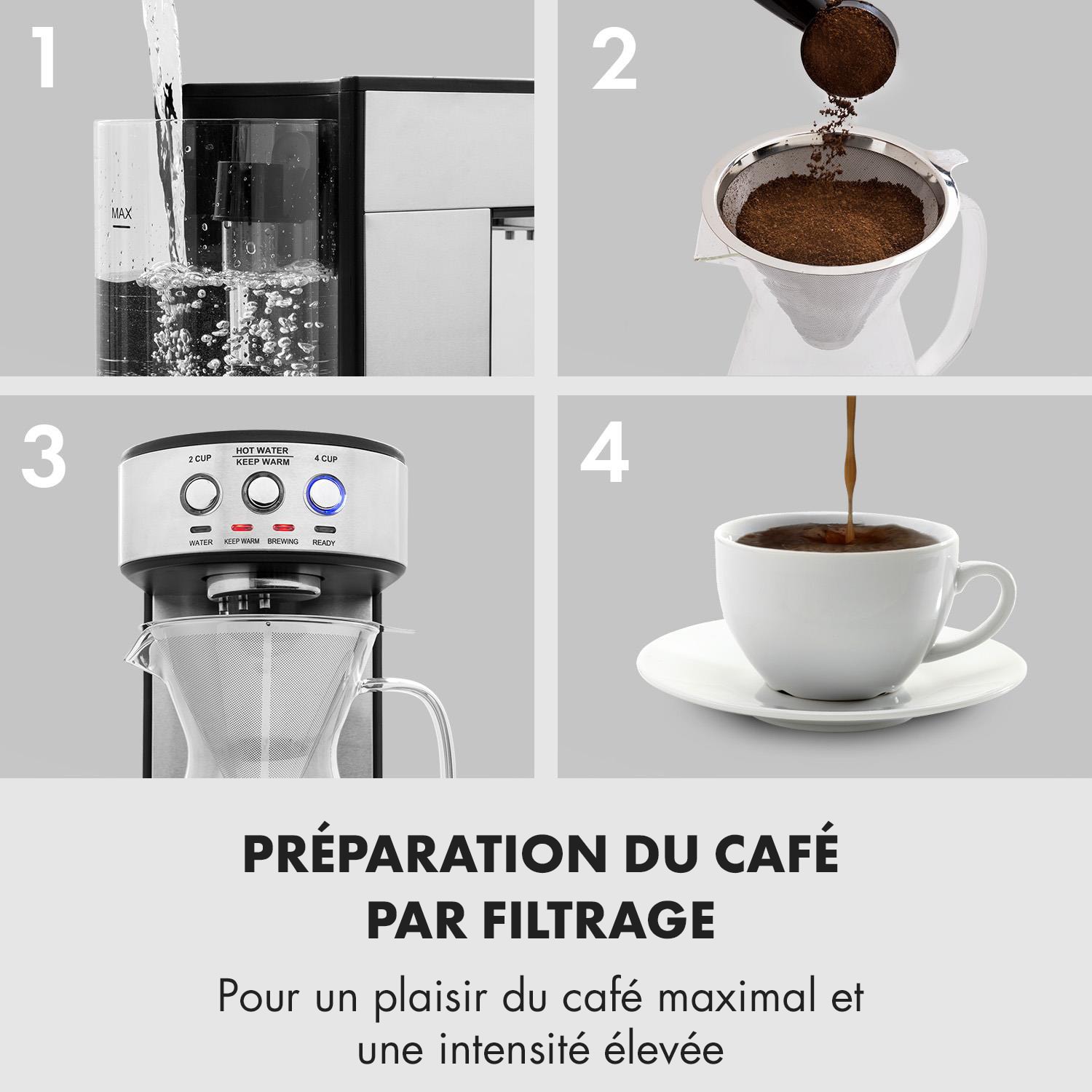 1

MAX

2

3

2 CUP

HOT WATER
KEEP WARM

4 CUP

WATER

KEEP WARM

BREWING

READY

4

PRÉPARATION DU CAFÉ PAR FILTRAGE

Pour un plaisir du café maximal et une intensité élevée