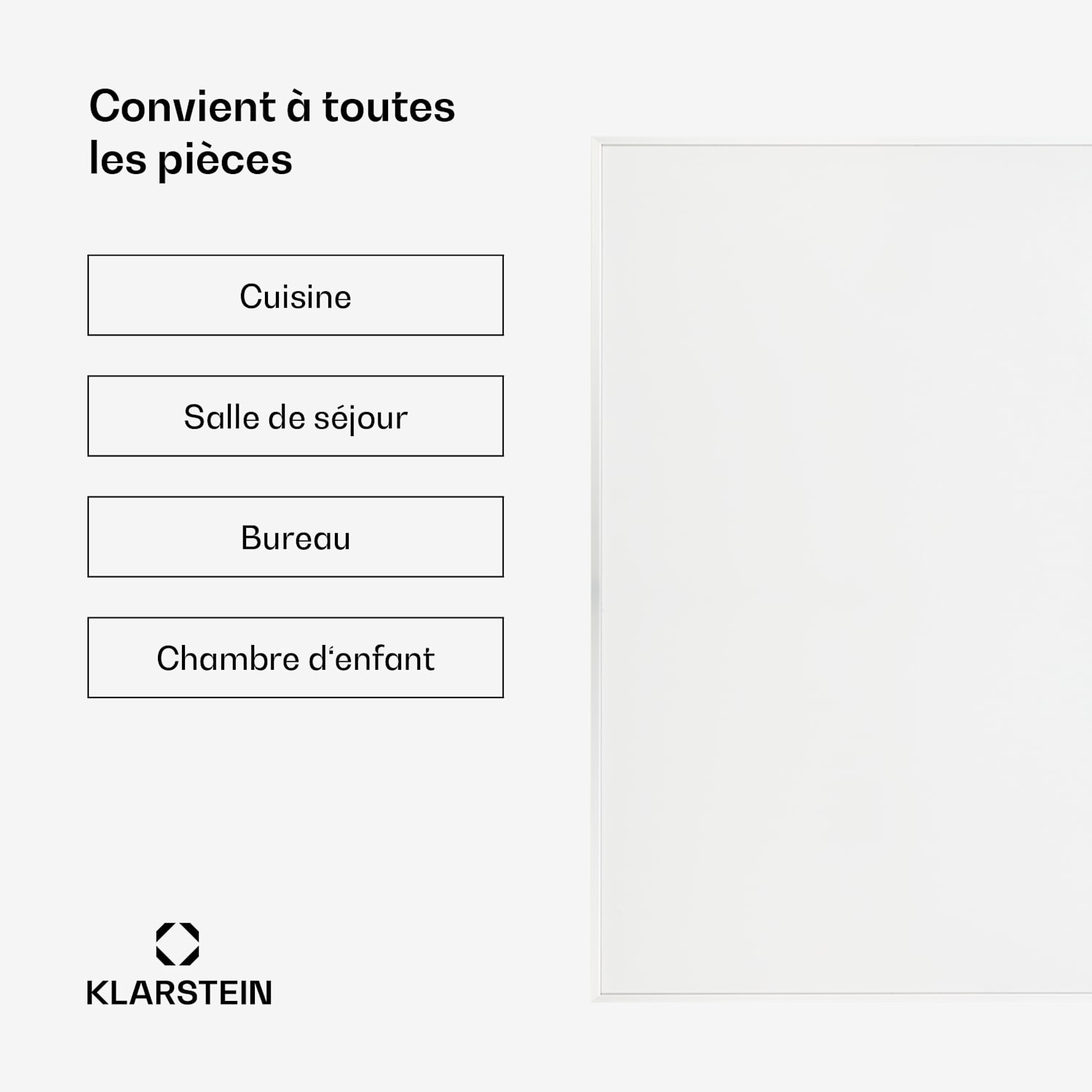 Convient à toutes les pièces

Cuisine

Salle de séjour

Bureau

Chambre d'enfant

KLARSTEIN