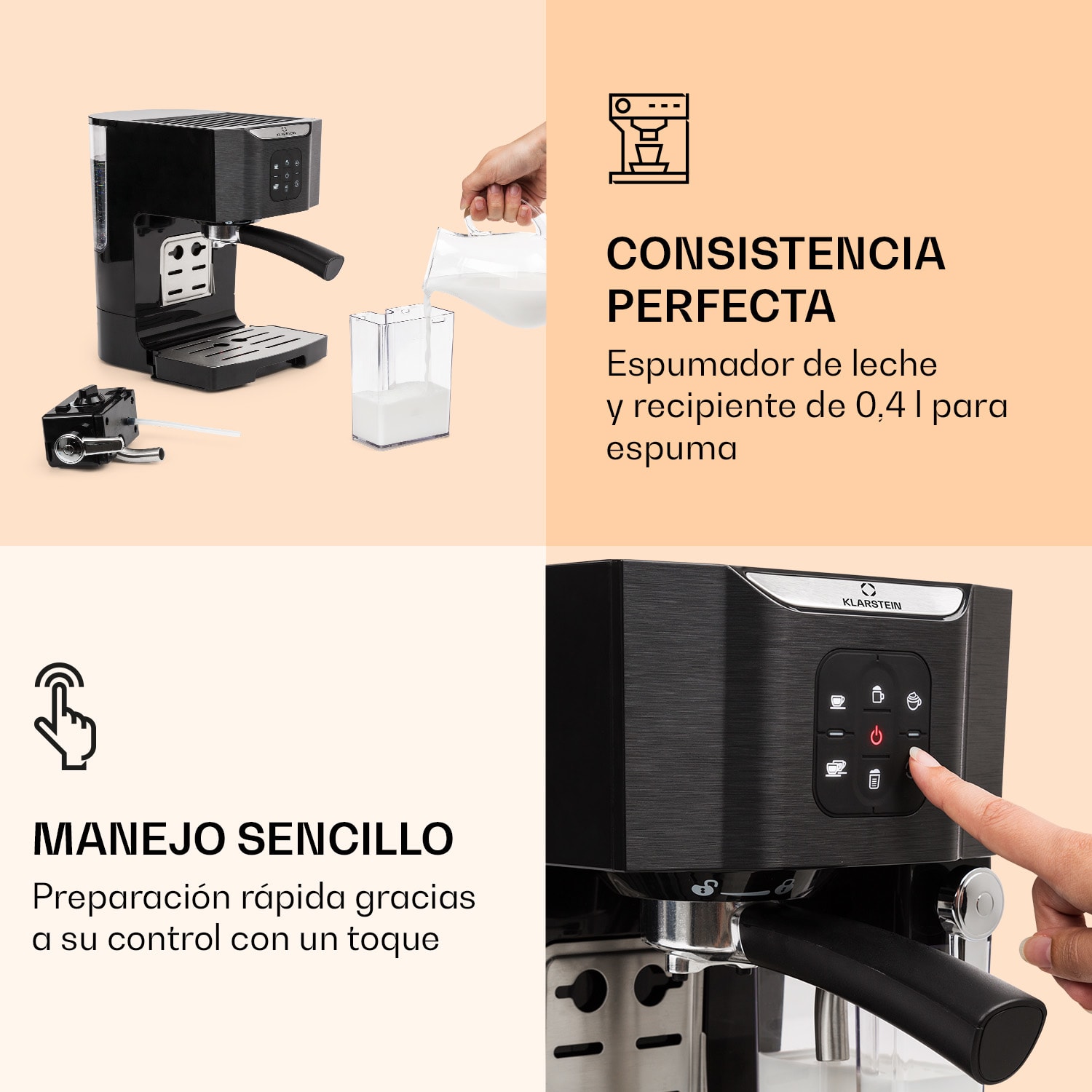 KLARSTEIN

CONSISTENCIA PERFECTA

Espumador de leche y recipiente de 0,4 l para espuma

KLARSTEIN

MANEJO SENCILLO

Preparación rápida gracias a su control con un toque