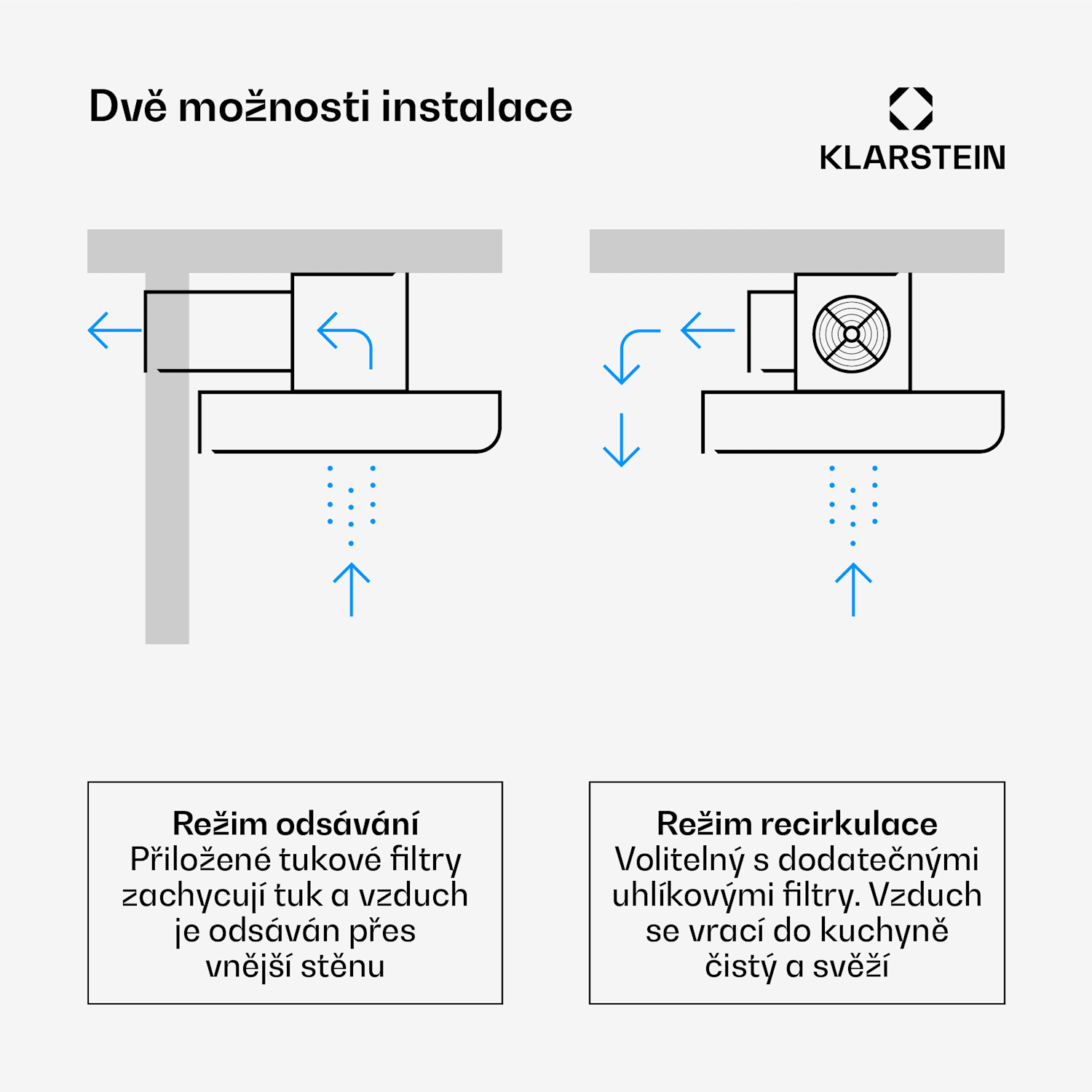 Dvě možnosti instalace

KLARSTEIN

Režim odsávání
Přiložené tukové filtry zachycují tuk a vzduch je odsáván přes vnější stěnu

Režim recirkulace
Volitelný s dodatečnými uhlíkovými filtry. Vzduch se vrací do kuchyně čistý a svěží