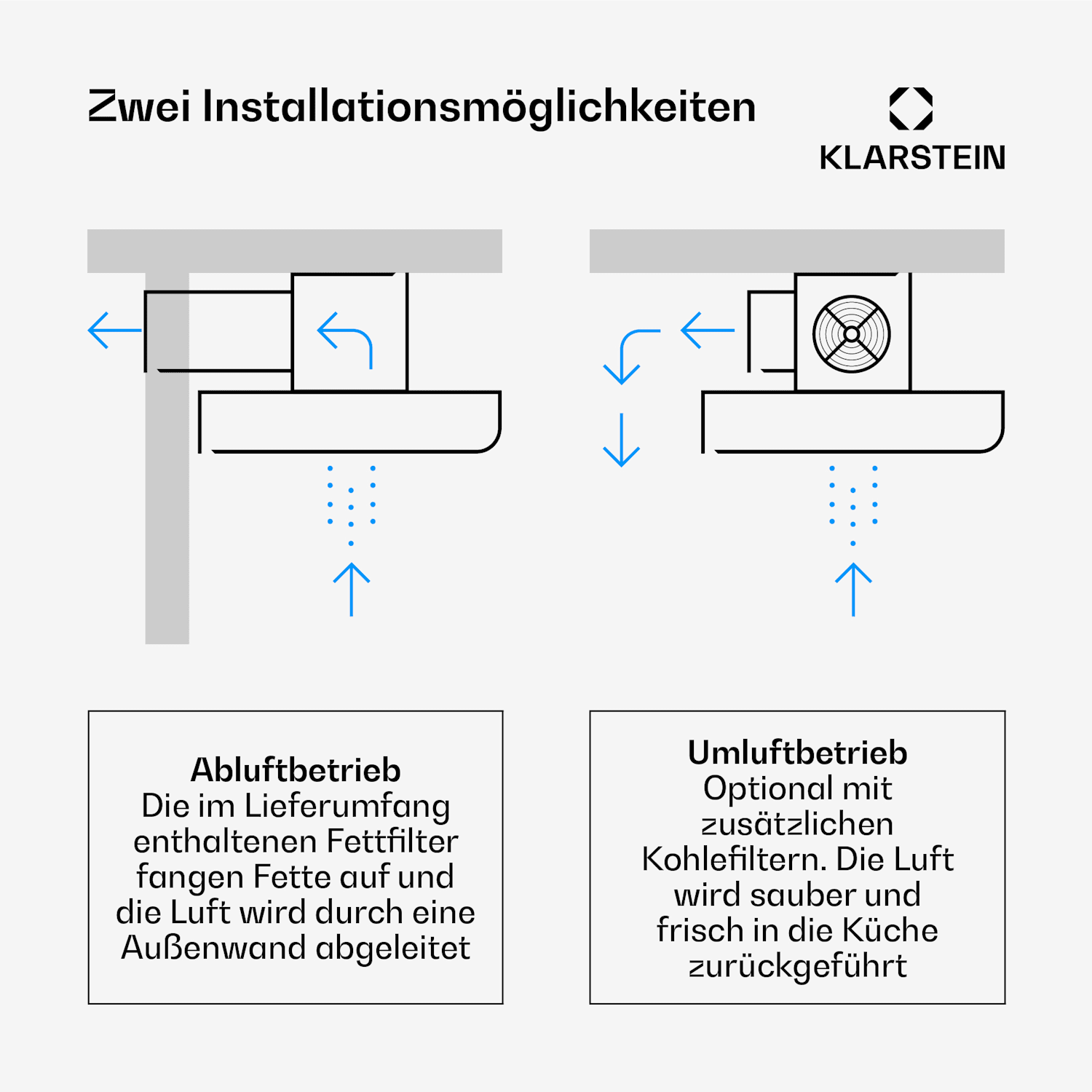 Zwei Installationsmöglichkeiten

KLARSTEIN

Abluftbetrieb
Die im Lieferumfang enthaltenen Fettfilter fangen Fette auf und die Luft wird durch eine Außenwand abgeleitet

Umluftbetrieb
Optional mit zusätzlichen Kohlefiltern. Die Luft wird sauber und frisch in die Küche zurückgeführt