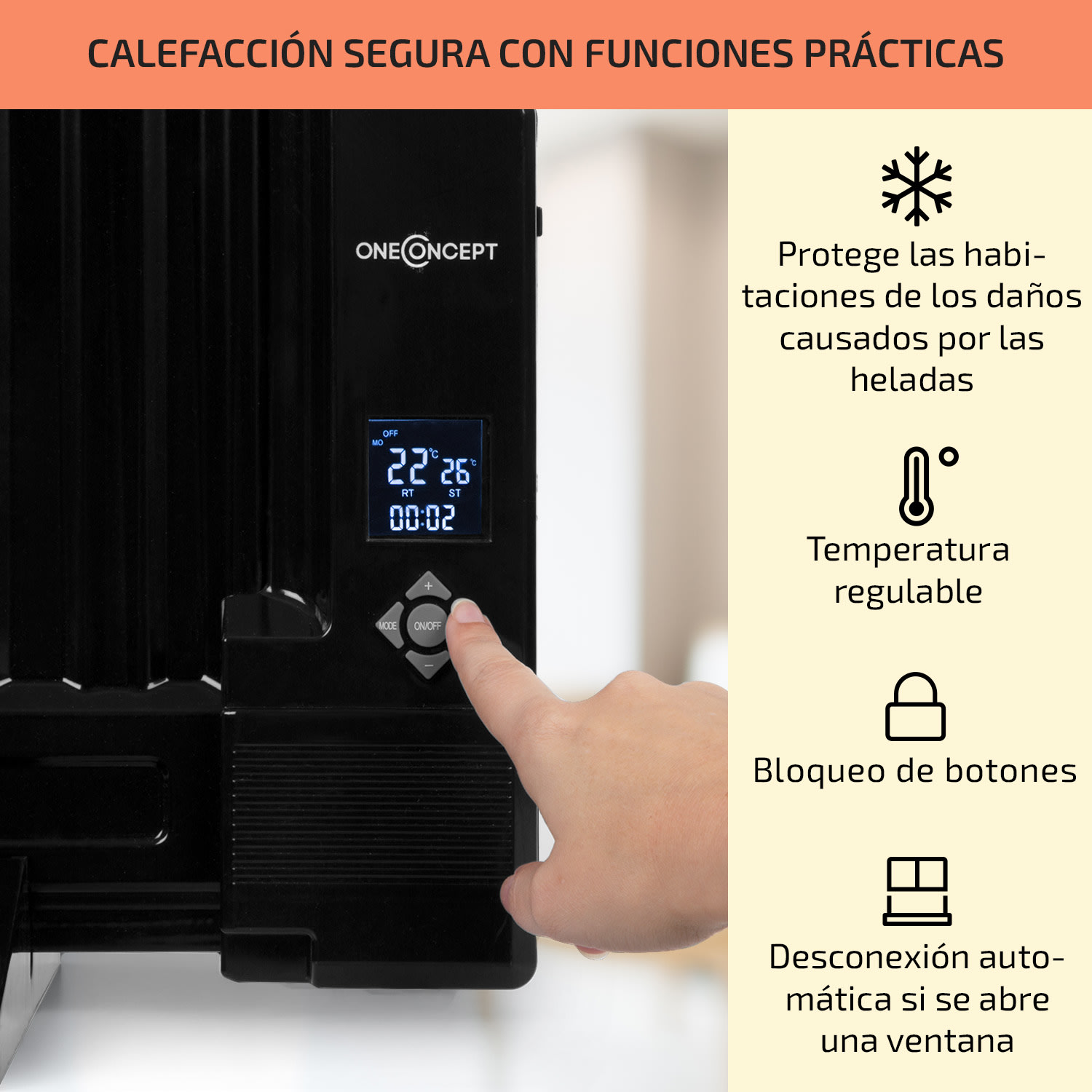 CALEFACCIÓN SEGURA CON FUNCIONES PRÁCTICAS

ONECONCEPT

OFF
MO
22°C 26°C
RT ST
00:02

+
MODE
ON/OFF
−

Protege las habitaciones de los daños causados por las heladas

Temperatura regulable

Bloqueo de botones

Desconexión automática si se abre una ventana