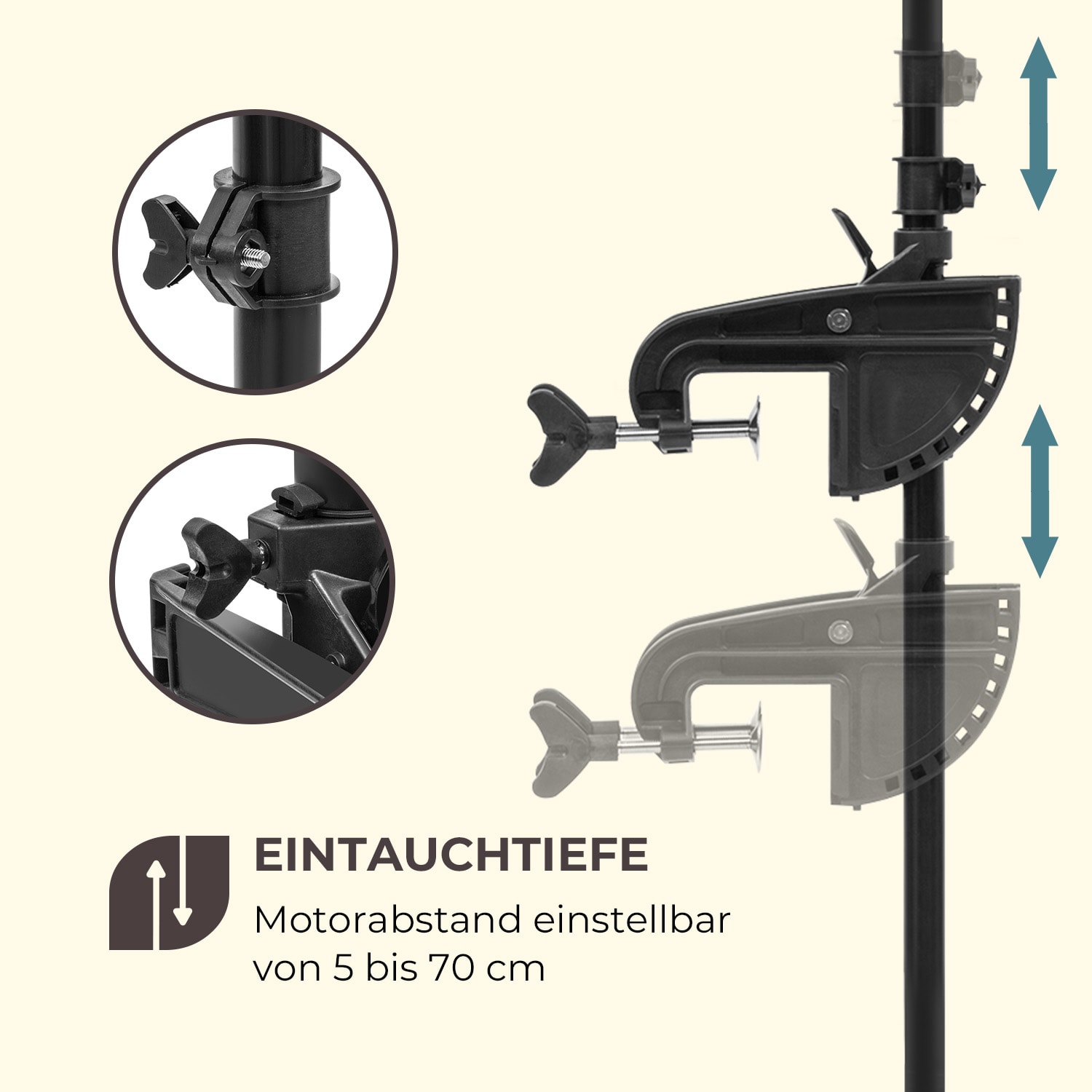 EINTAUCHTIEFE

Motorabstand einstellbar von 5 bis 70 cm