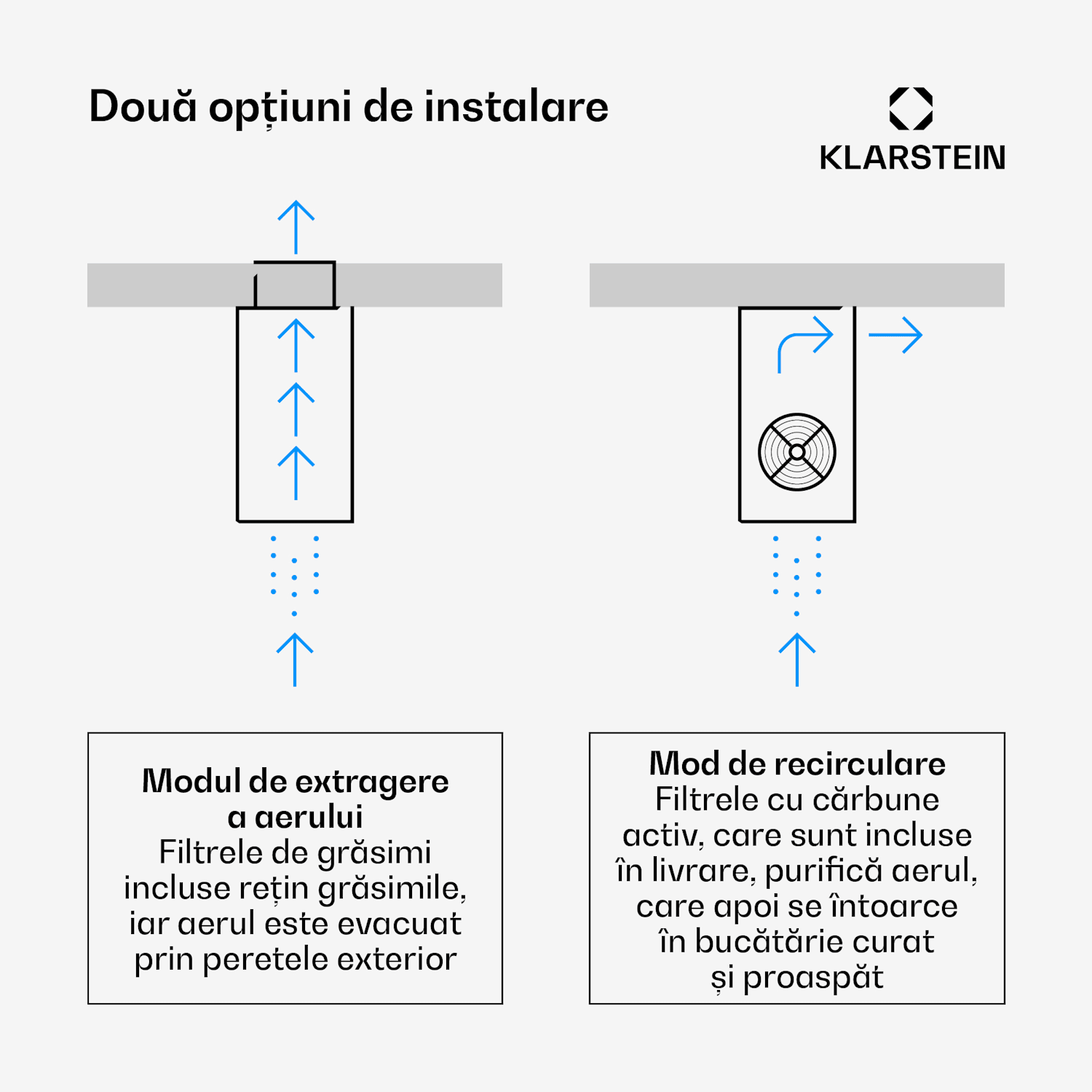 Două opțiuni de instalare

KLARSTEIN

Modul de extragere a aerului
Filtrele de grăsimi incluse rețin grăsimile, iar aerul este evacuat prin peretele exterior

Mod de recirculare
Filtrele cu cărbune activ, care sunt incluse în livrare, purifică aerul, care apoi se întoarce în bucătărie curat și proaspăt