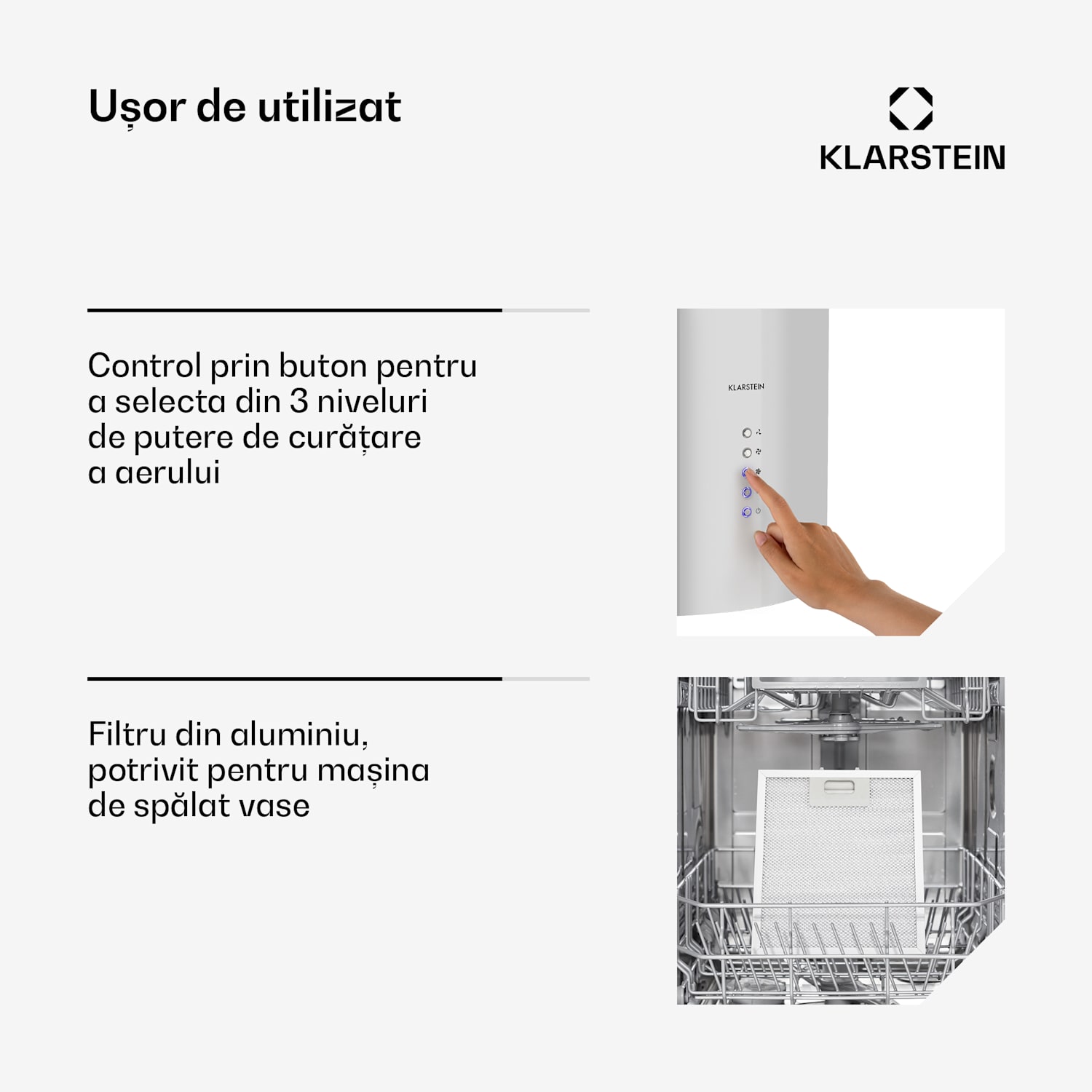 Ușor de utilizat

KLARSTEIN

Control prin buton pentru a selecta din 3 niveluri de putere de curățare a aerului

KLARSTEIN

Filtru din aluminiu, potrivit pentru mașina de spălat vase