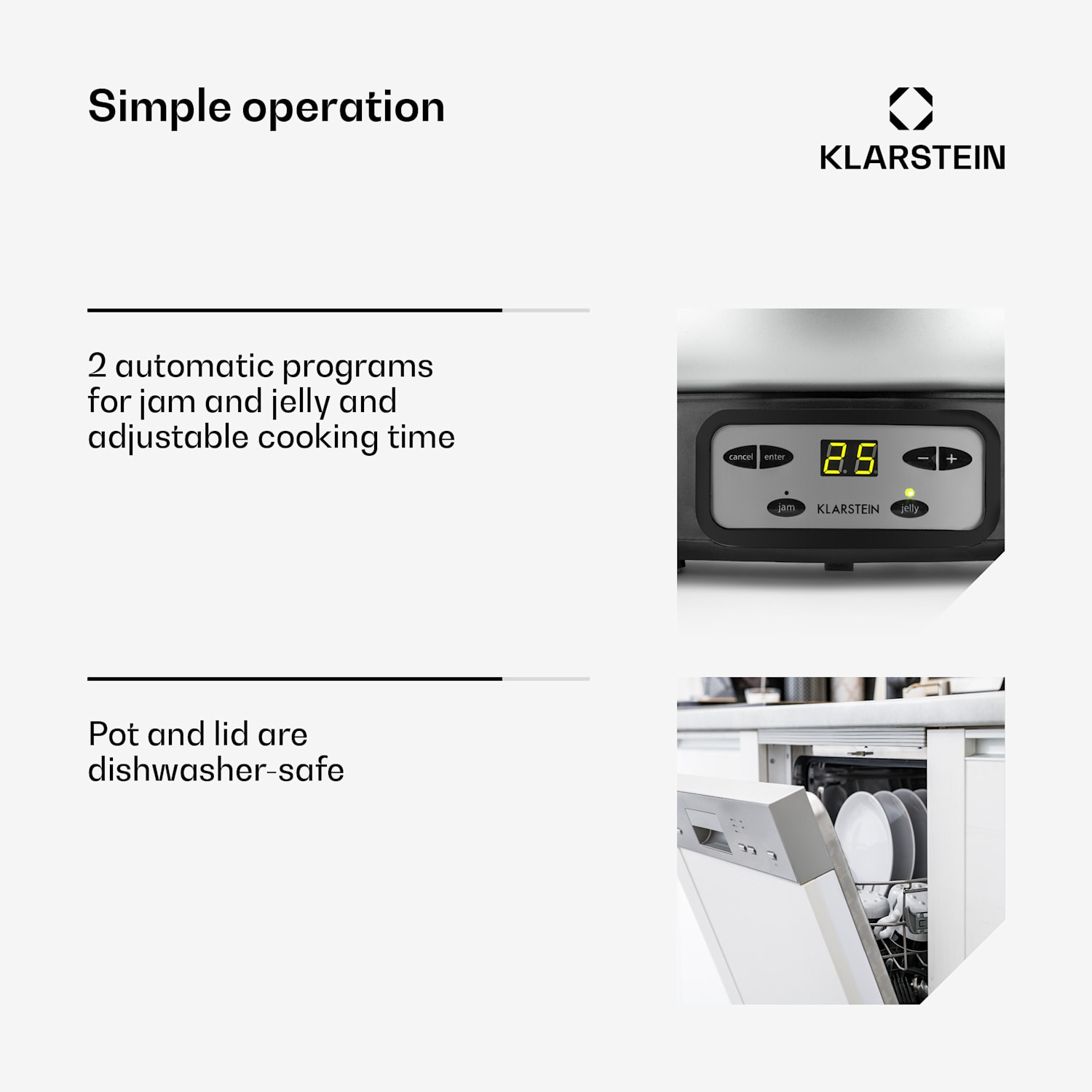 Simple operation

KLARSTEIN

2 automatic programs for jam and jelly and adjustable cooking time

cancel enter 25 − +
jam KLARSTEIN jelly

Pot and lid are dishwasher-safe