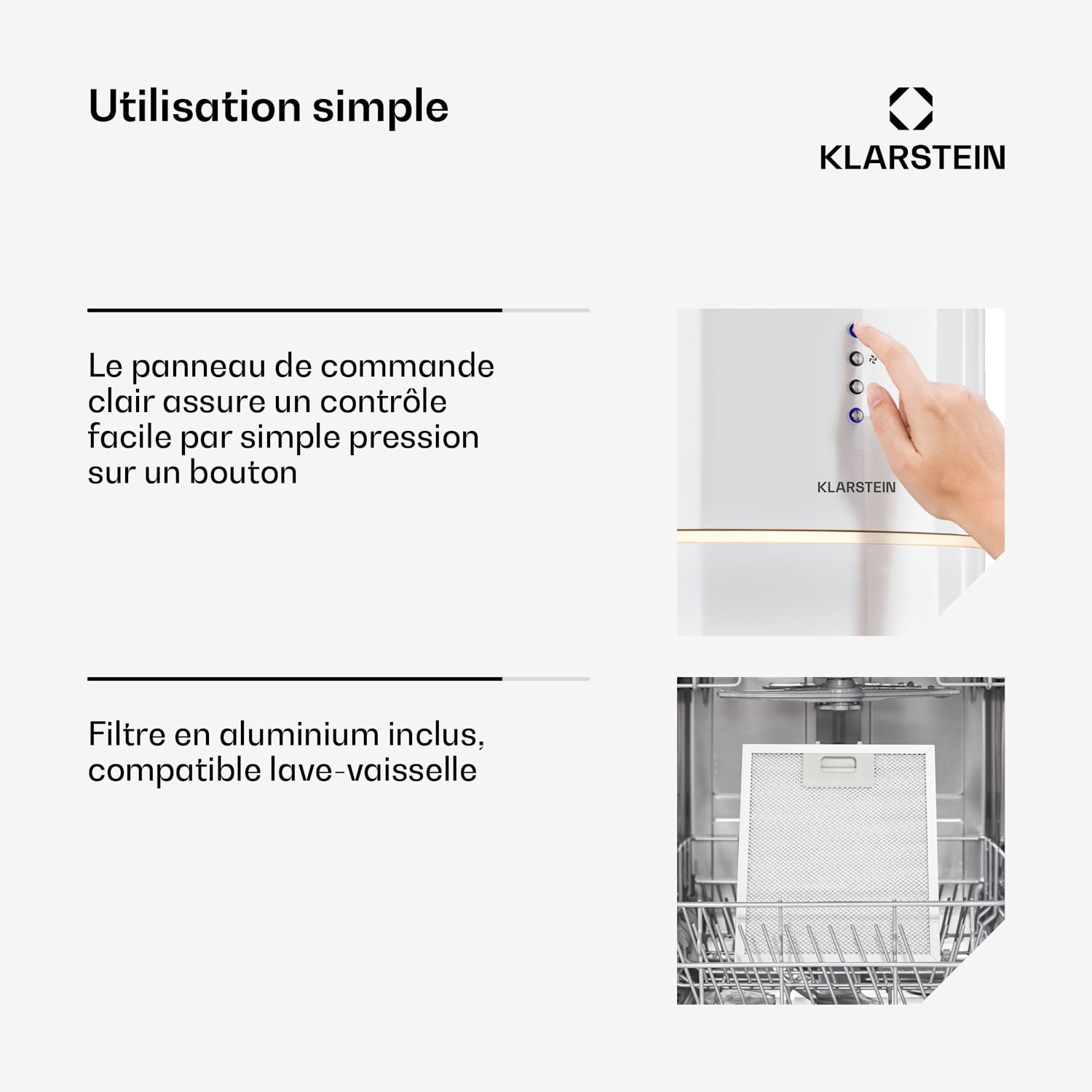 Utilisation simple

KLARSTEIN

Le panneau de commande clair assure un contrôle facile par simple pression sur un bouton

KLARSTEIN

Filtre en aluminium inclus, compatible lave-vaisselle