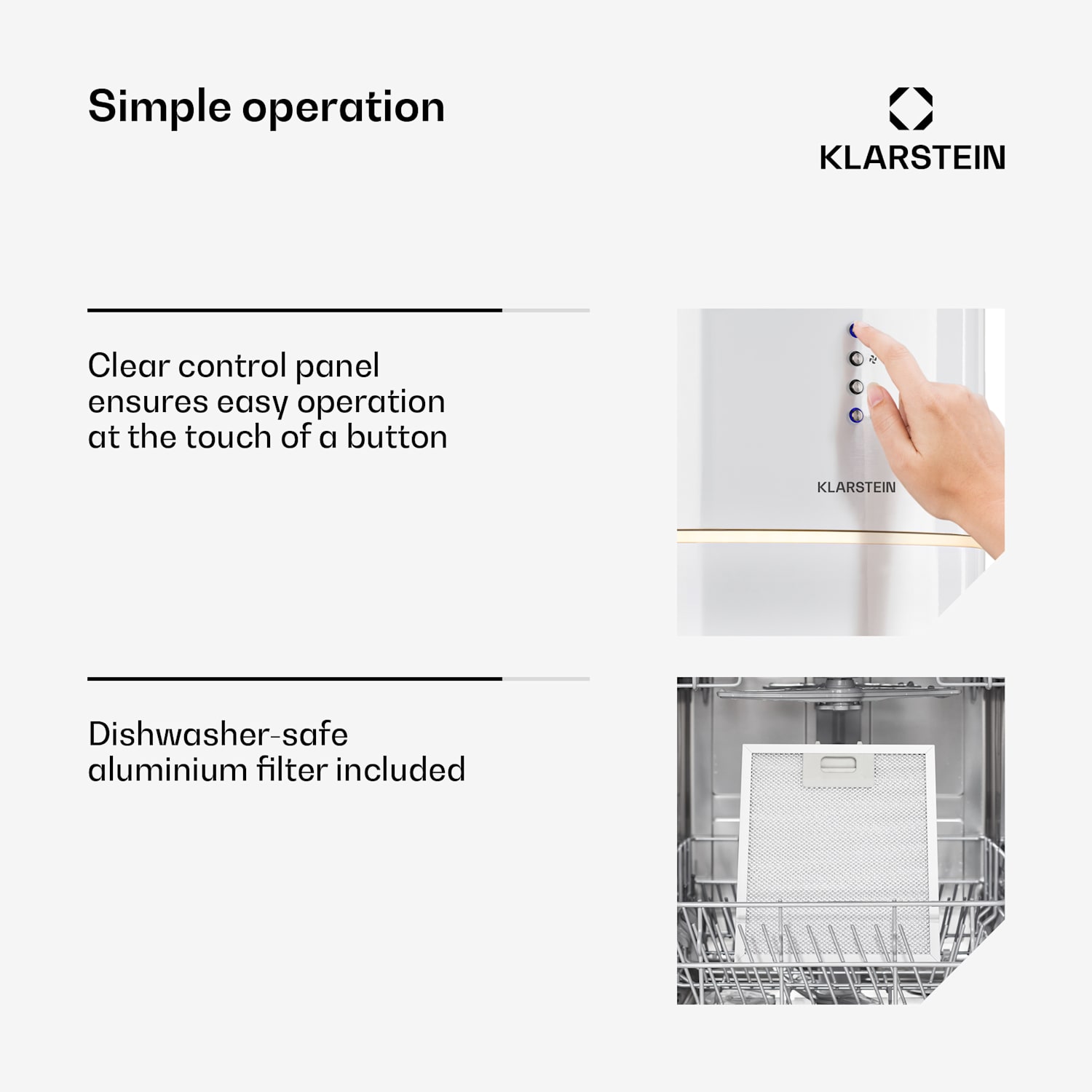 Simple operation

KLARSTEIN

Clear control panel ensures easy operation at the touch of a button

KLARSTEIN

Dishwasher-safe aluminium filter included