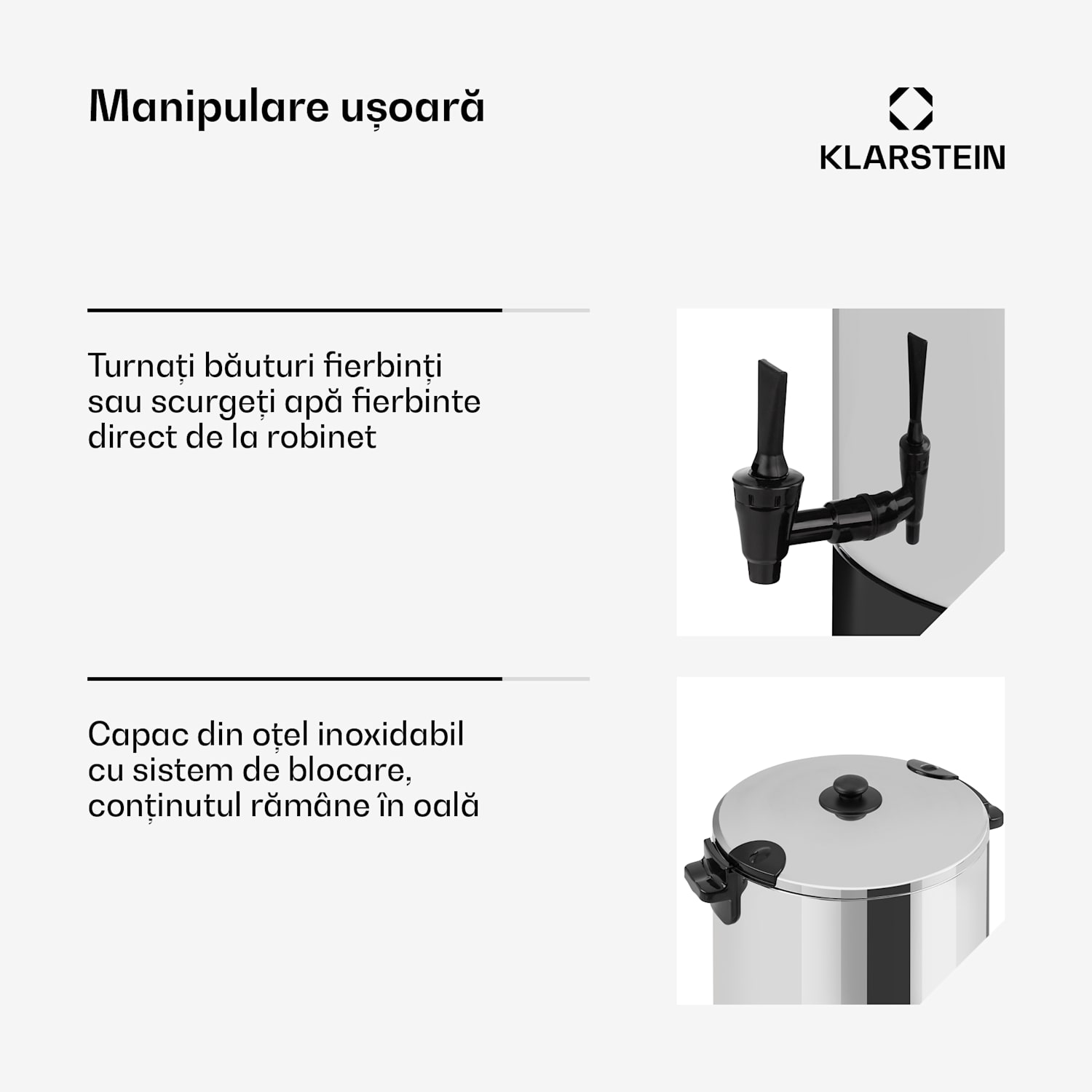 Manipulare ușoară

KLARSTEIN

Turnați băuturi fierbinți sau scurgeți apă fierbinte direct de la robinet

Capac din oțel inoxidabil cu sistem de blocare, conținutul rămâne în oală