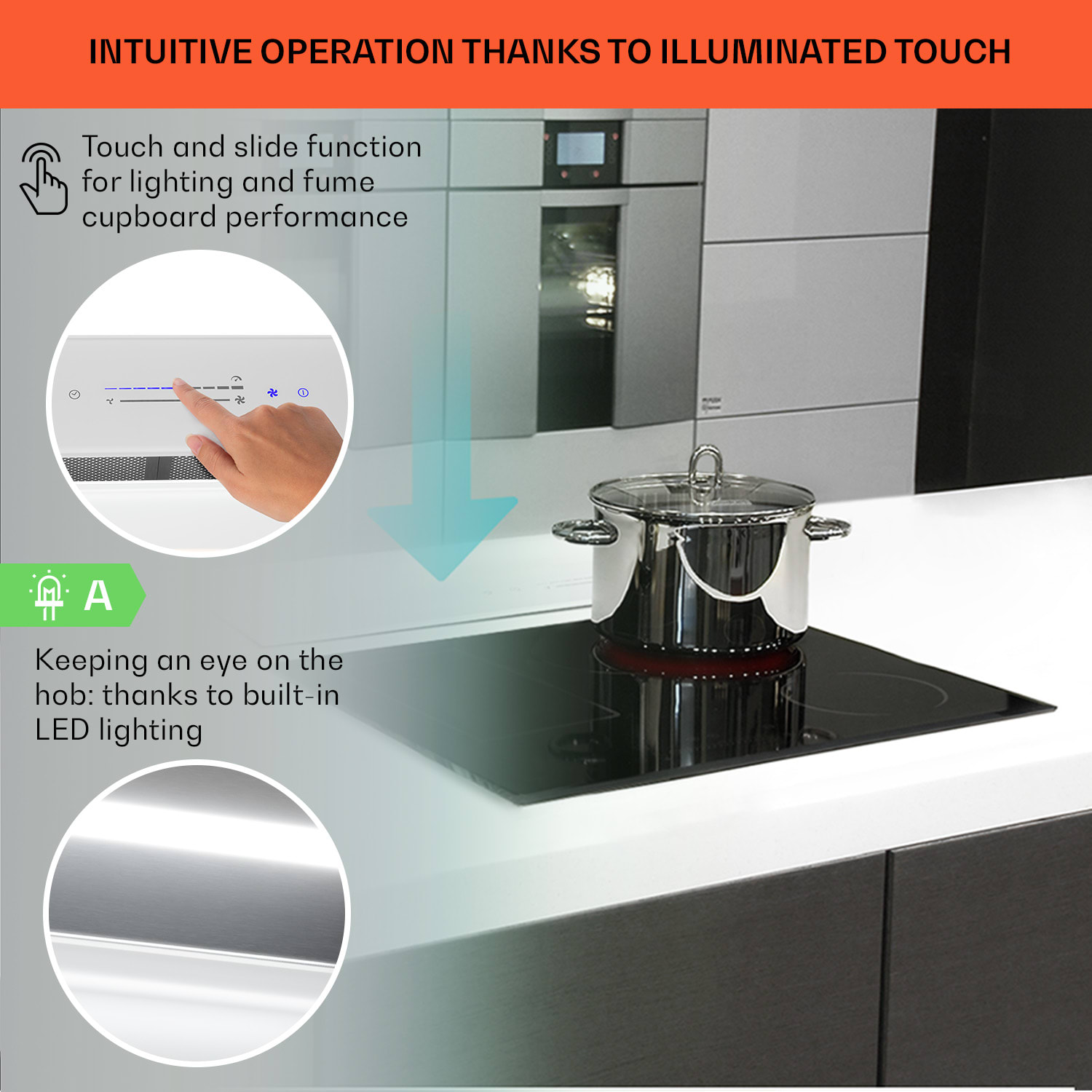 INTUITIVE OPERATION THANKS TO ILLUMINATED TOUCH

Touch and slide function for lighting and fume cupboard performance

A

Keeping an eye on the hob: thanks to built-in LED lighting