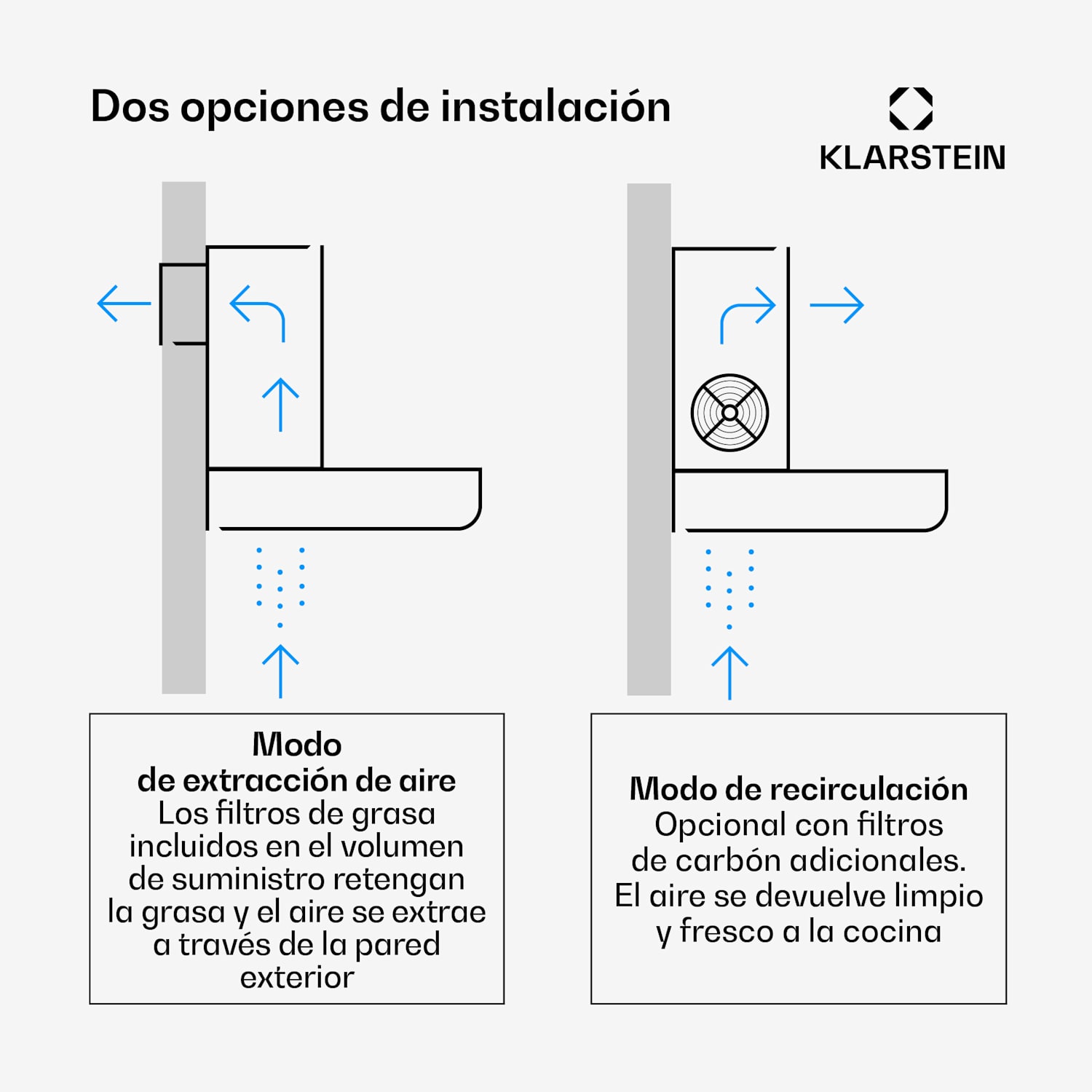 Dos opciones de instalación

KLARSTEIN

Modo
de extracción de aire
Los filtros de grasa incluidos en el volumen de suministro retengan la grasa y el aire se extrae a través de la pared exterior

Modo de recirculación
Opcional con filtros de carbón adicionales. El aire se devuelve limpio y fresco a la cocina