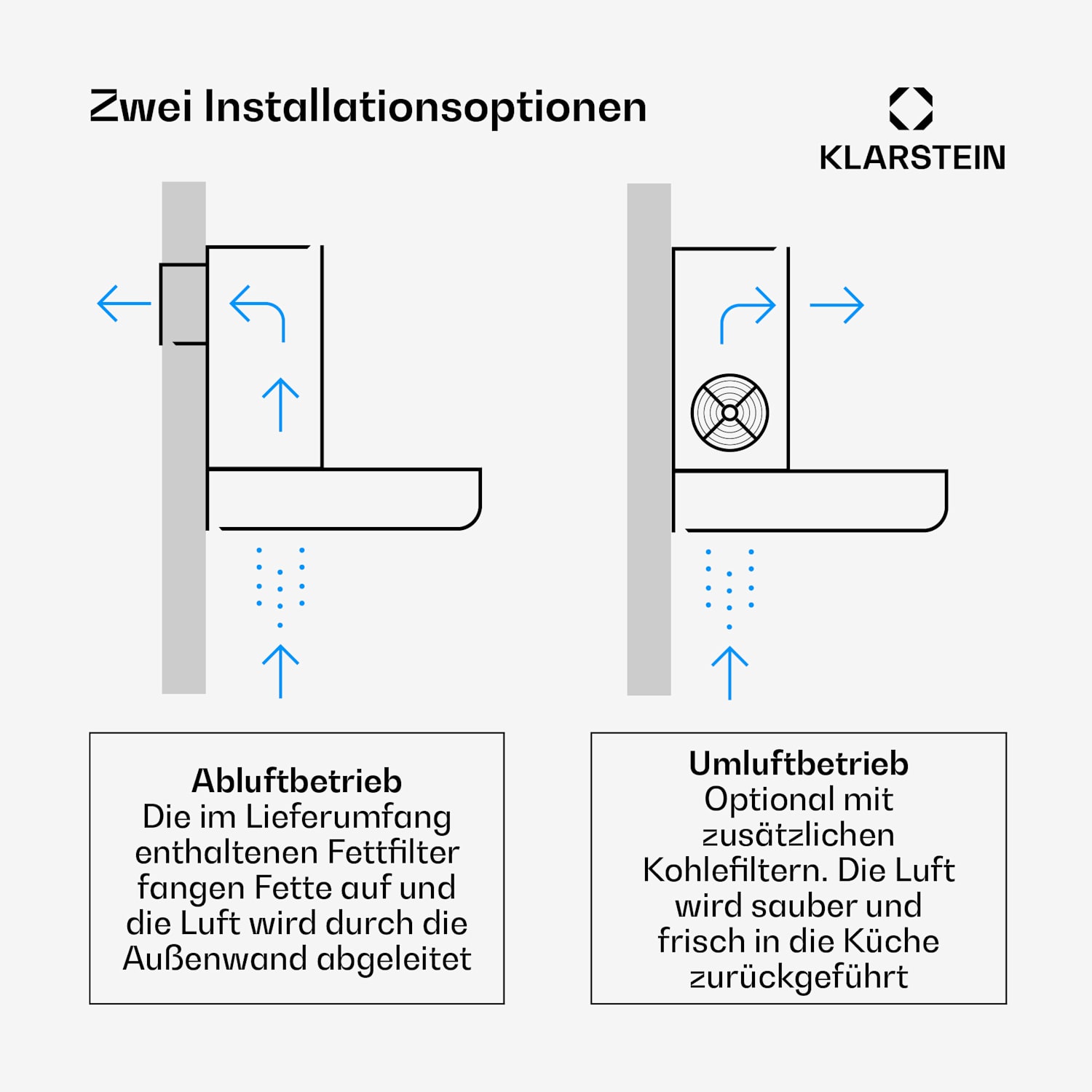 Zwei Installationsoptionen

KLARSTEIN

Abluftbetrieb
Die im Lieferumfang enthaltenen Fettfilter fangen Fette auf und die Luft wird durch die Außenwand abgeleitet

Umluftbetrieb
Optional mit zusätzlichen Kohlefiltern. Die Luft wird sauber und frisch in die Küche zurückgeführt