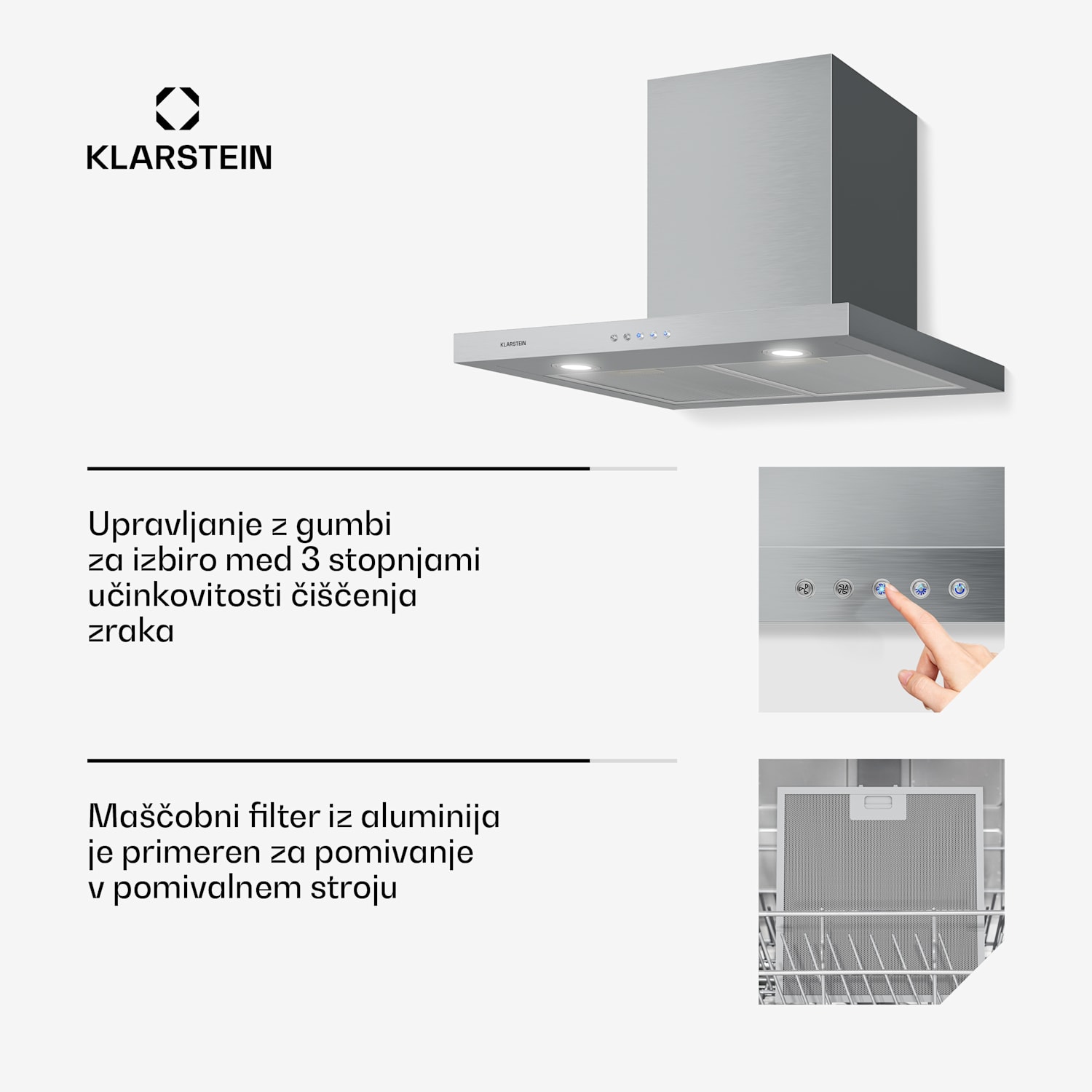 KLARSTEIN

KLARSTEIN

Upravljanje z gumbi za izbiro med 3 stopnjami učinkovitosti čiščenja zraka

Maščobni filter iz aluminija je primeren za pomivanje v pomivalnem stroju