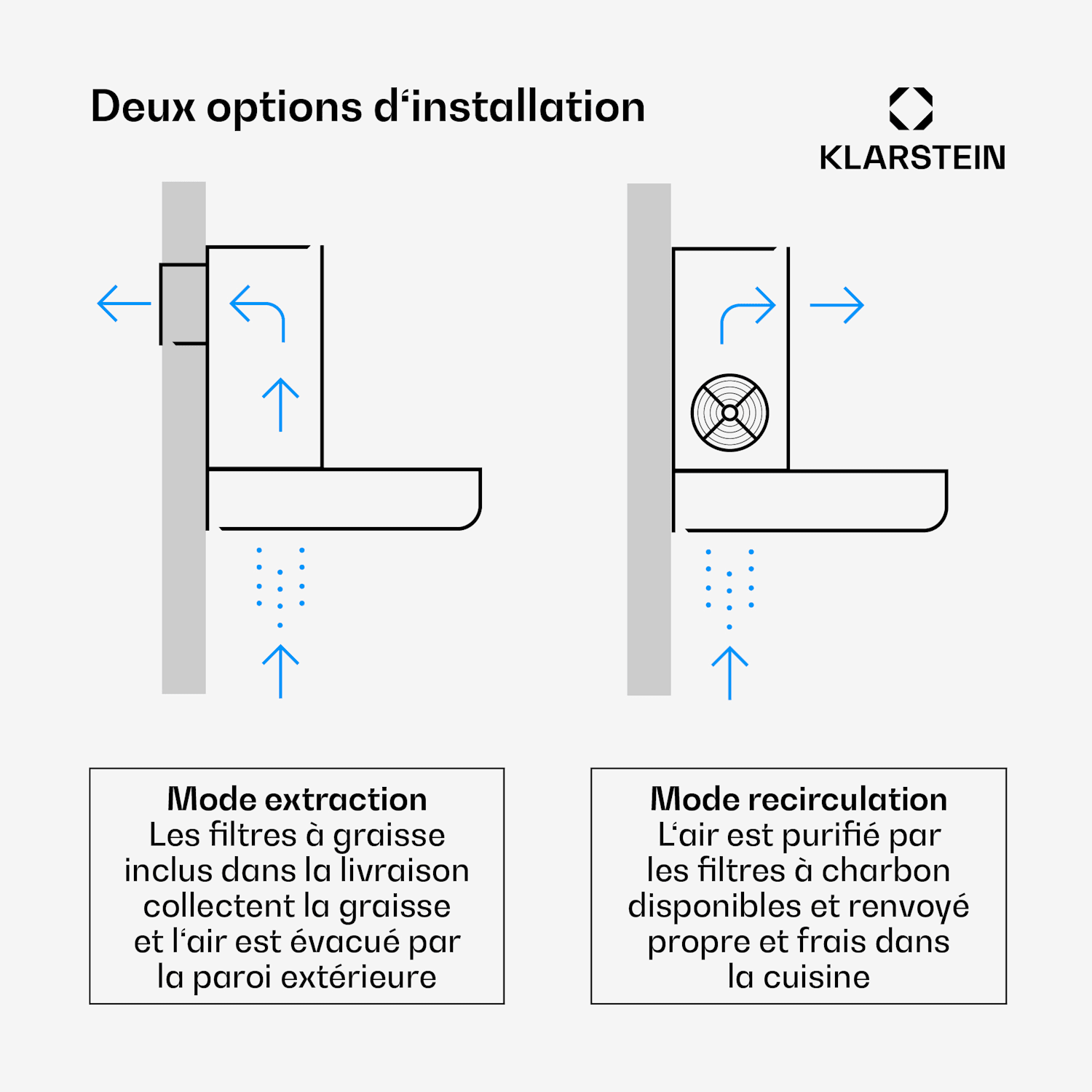 Deux options d‘installation

KLARSTEIN

Mode extraction
Les filtres à graisse inclus dans la livraison collectent la graisse et l‘air est évacué par la paroi extérieure

Mode recirculation
L‘air est purifié par les filtres à charbon disponibles et renvoyé propre et frais dans la cuisine