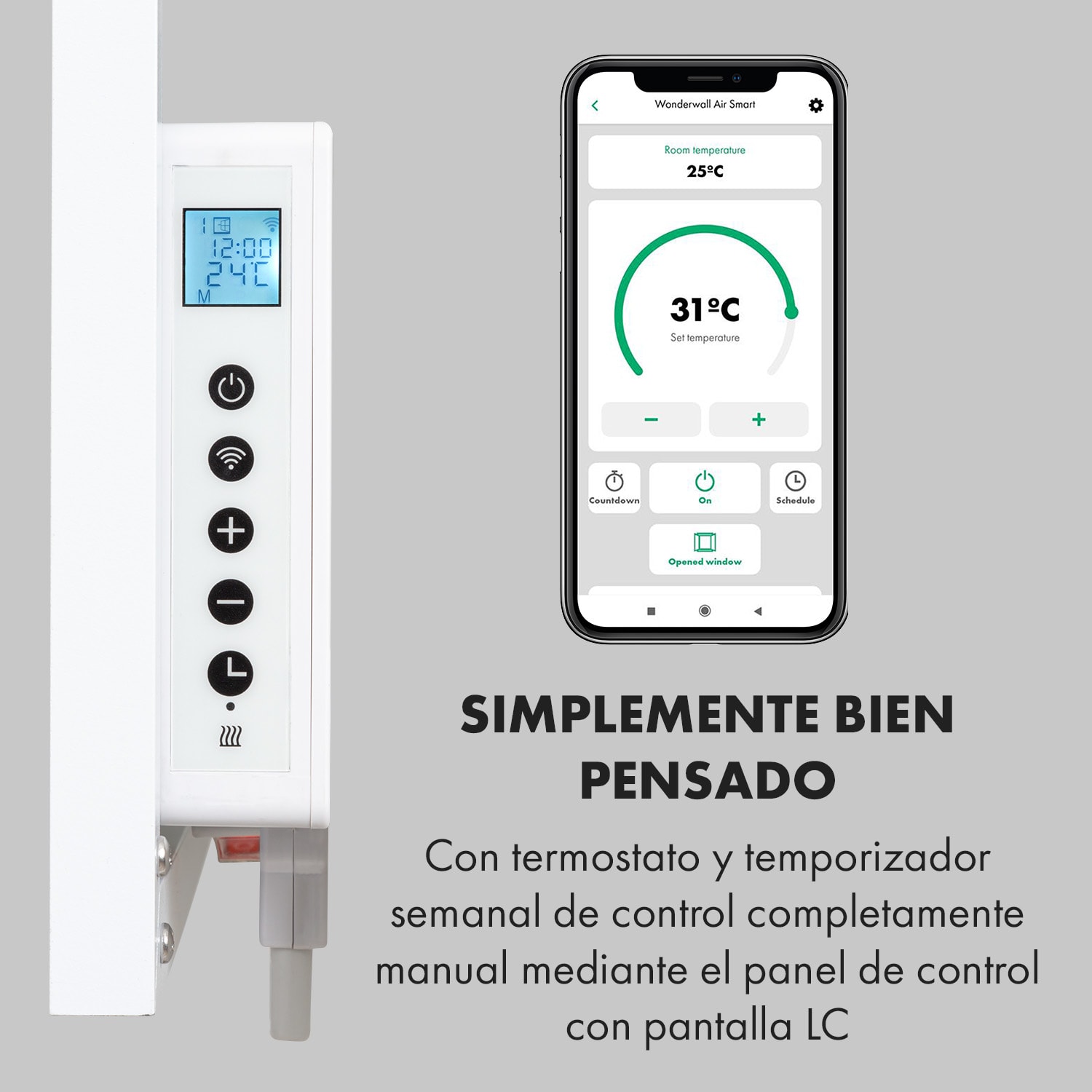 1
12:00
24°C
M

Wonderwall Air Smart

Room temperature
25ºC

31ºC
Set temperature

−
+

Countdown
On
Schedule

Opened window

SIMPLEMENTE BIEN PENSADO

Con termostato y temporizador semanal de control completamente manual mediante el panel de control con pantalla LC