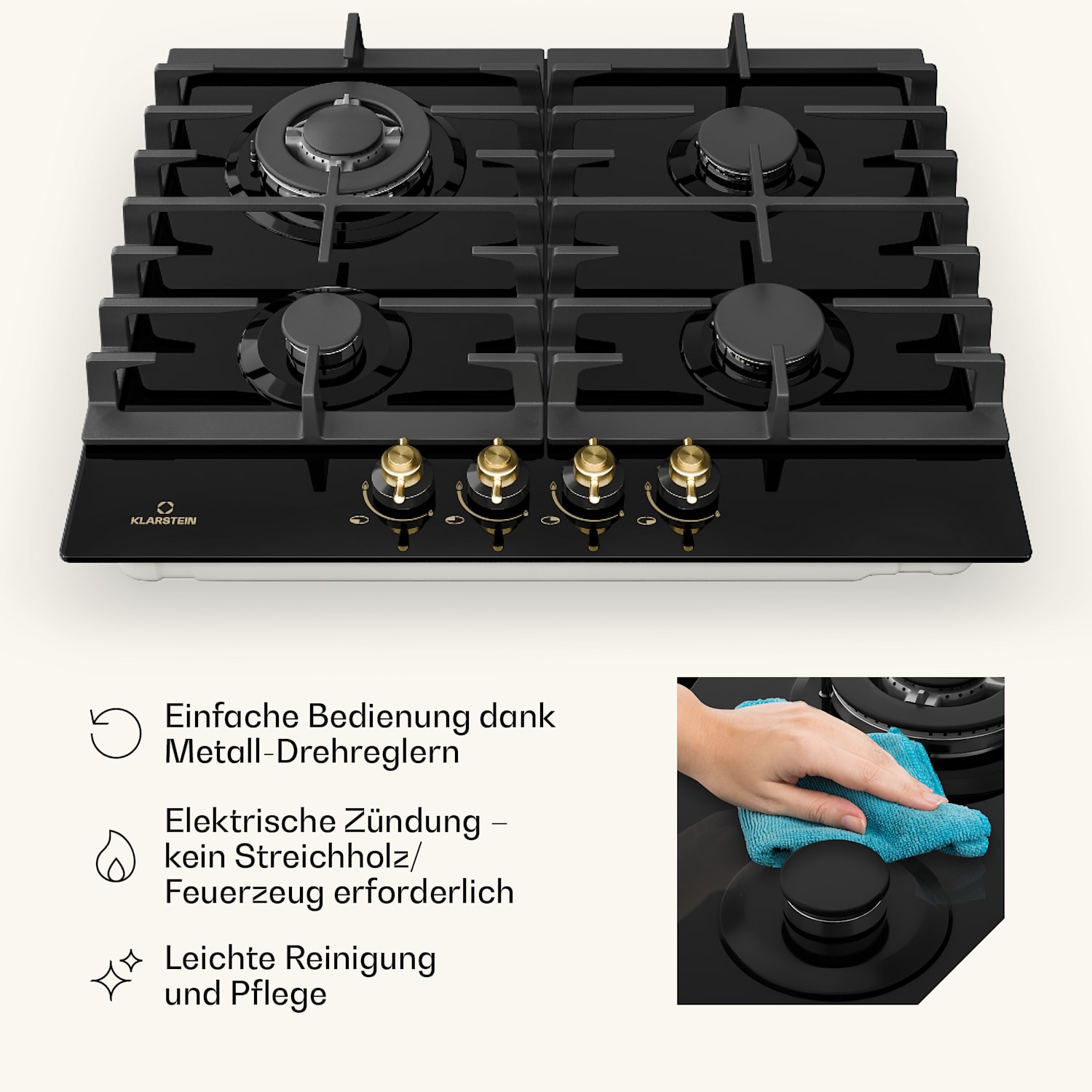 KLARSTEIN

Einfache Bedienung dank Metall-Drehreglern

Elektrische Zündung – kein Streichholz/ Feuerzeug erforderlich

Leichte Reinigung und Pflege