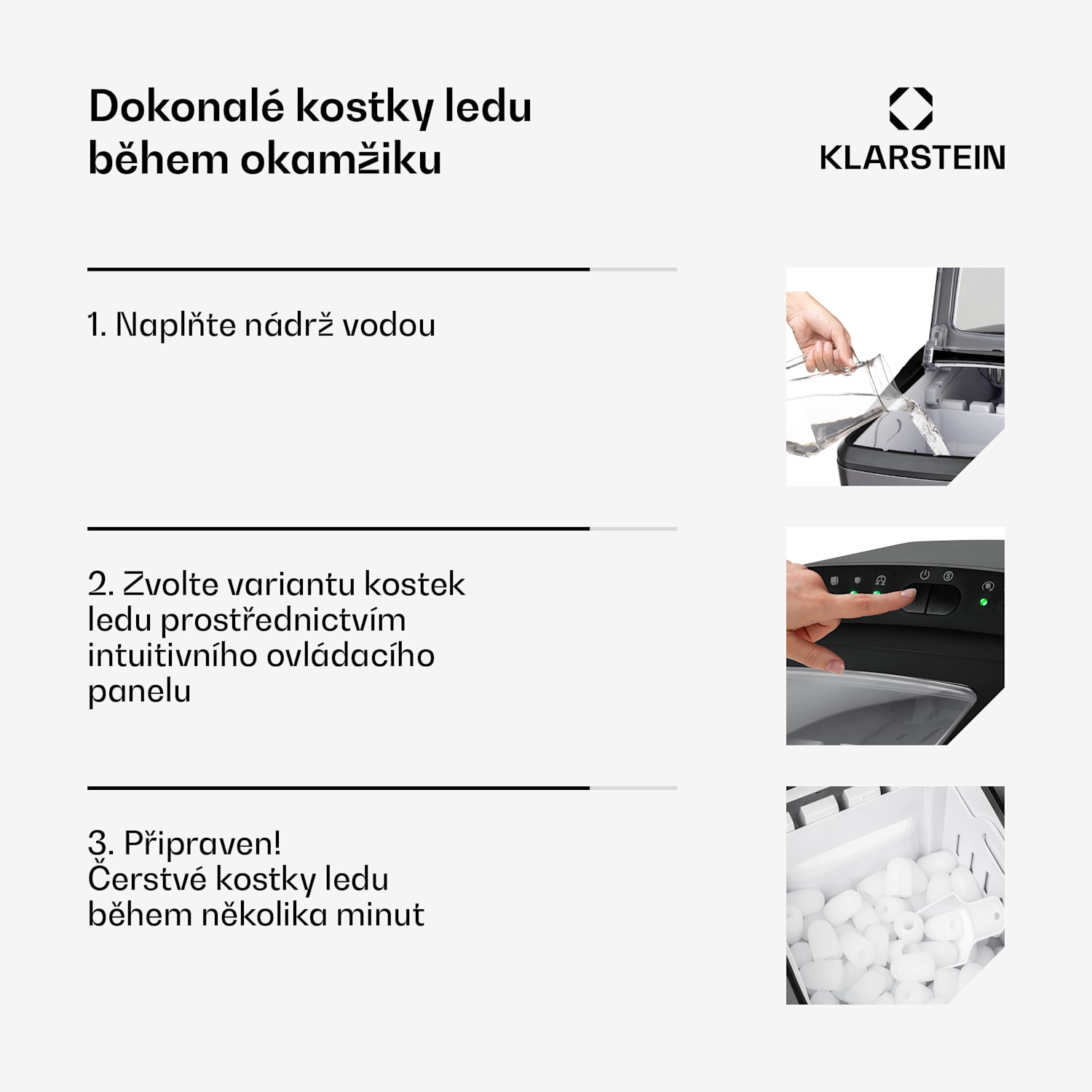 Dokonalé kostky ledu během okamžiku

KLARSTEIN

1. Naplňte nádrž vodou

2. Zvolte variantu kostek ledu prostřednictvím intuitivního ovládacího panelu

3. Připraven!
Čerstvé kostky ledu během několika minut