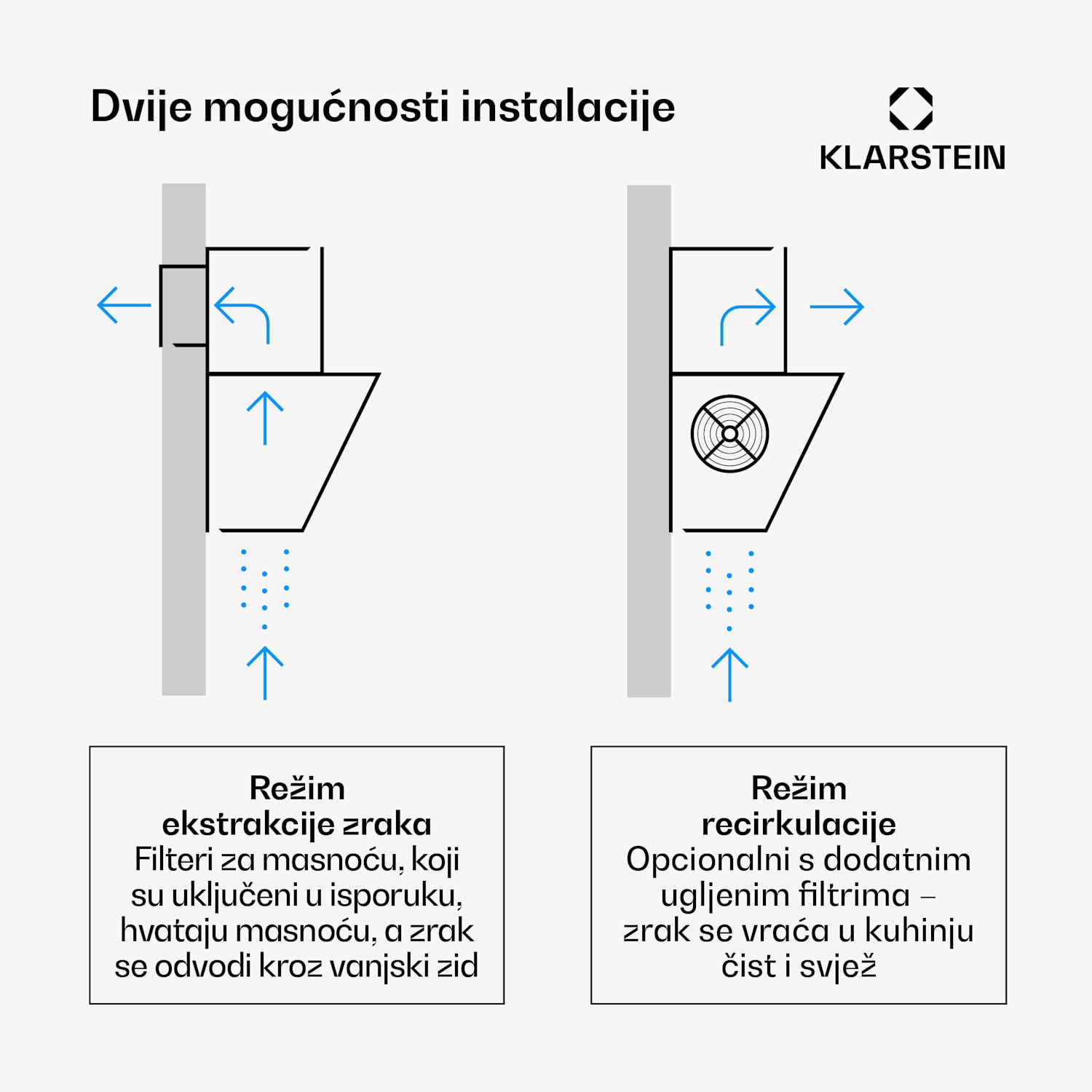 Dvije mogućnosti instalacije

KLARSTEIN

Režim ekstrakcije zraka
Filteri za masnoću, koji su uključeni u isporuku, hvataju masnoću, a zrak se odvodi kroz vanjski zid

Režim recirkulacije
Opcionalni s dodatnim ugljenim filtrima – zrak se vraća u kuhinju čist i svjež