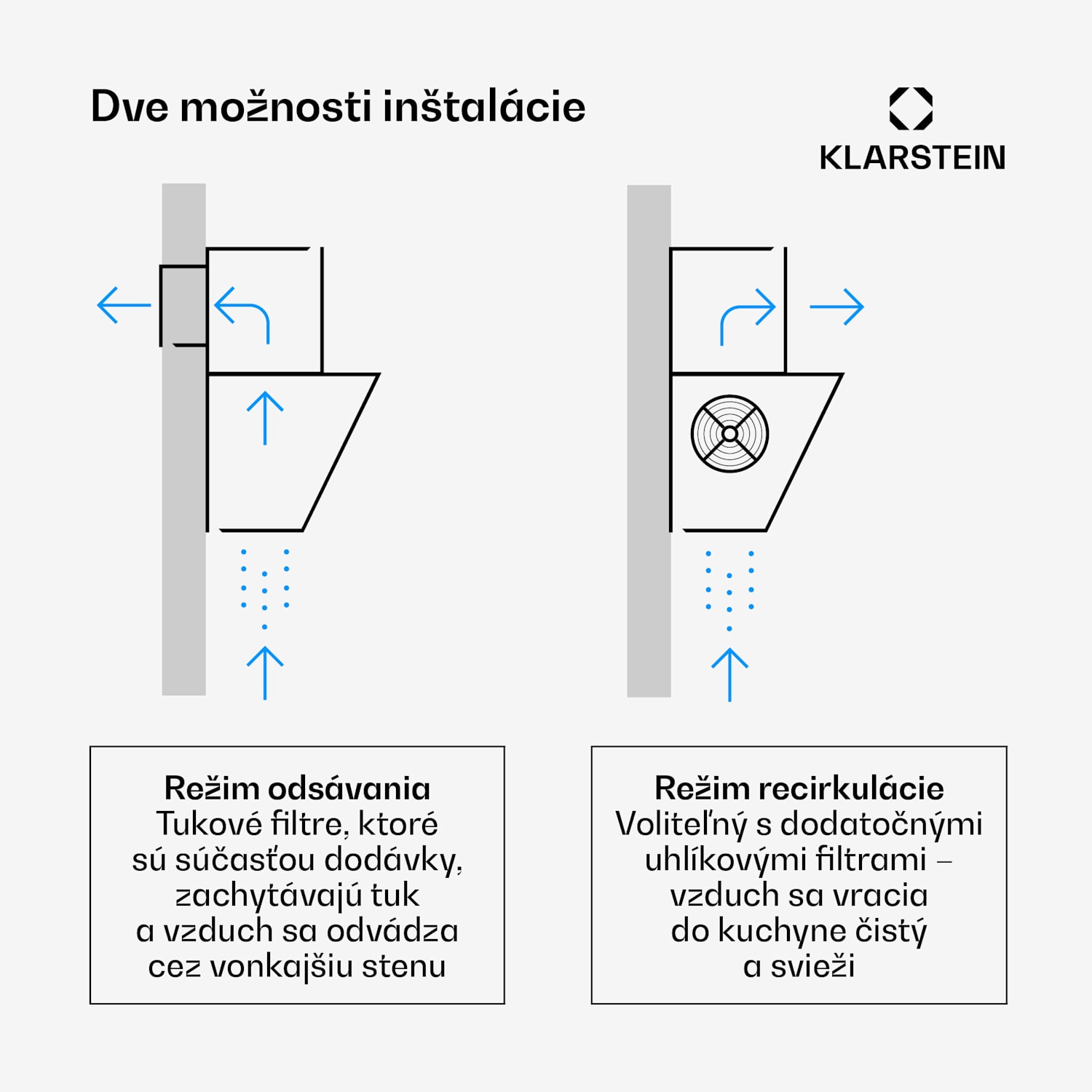 Dve možnosti inštalácie

KLARSTEIN

Režim odsávania
Tukové filtre, ktoré sú súčasťou dodávky, zachytávajú tuk a vzduch sa odvádza cez vonkajšiu stenu

Režim recirkulácie
Voliteľný s dodatočnými uhlíkovými filtrami – vzduch sa vracia do kuchyne čistý a svieži