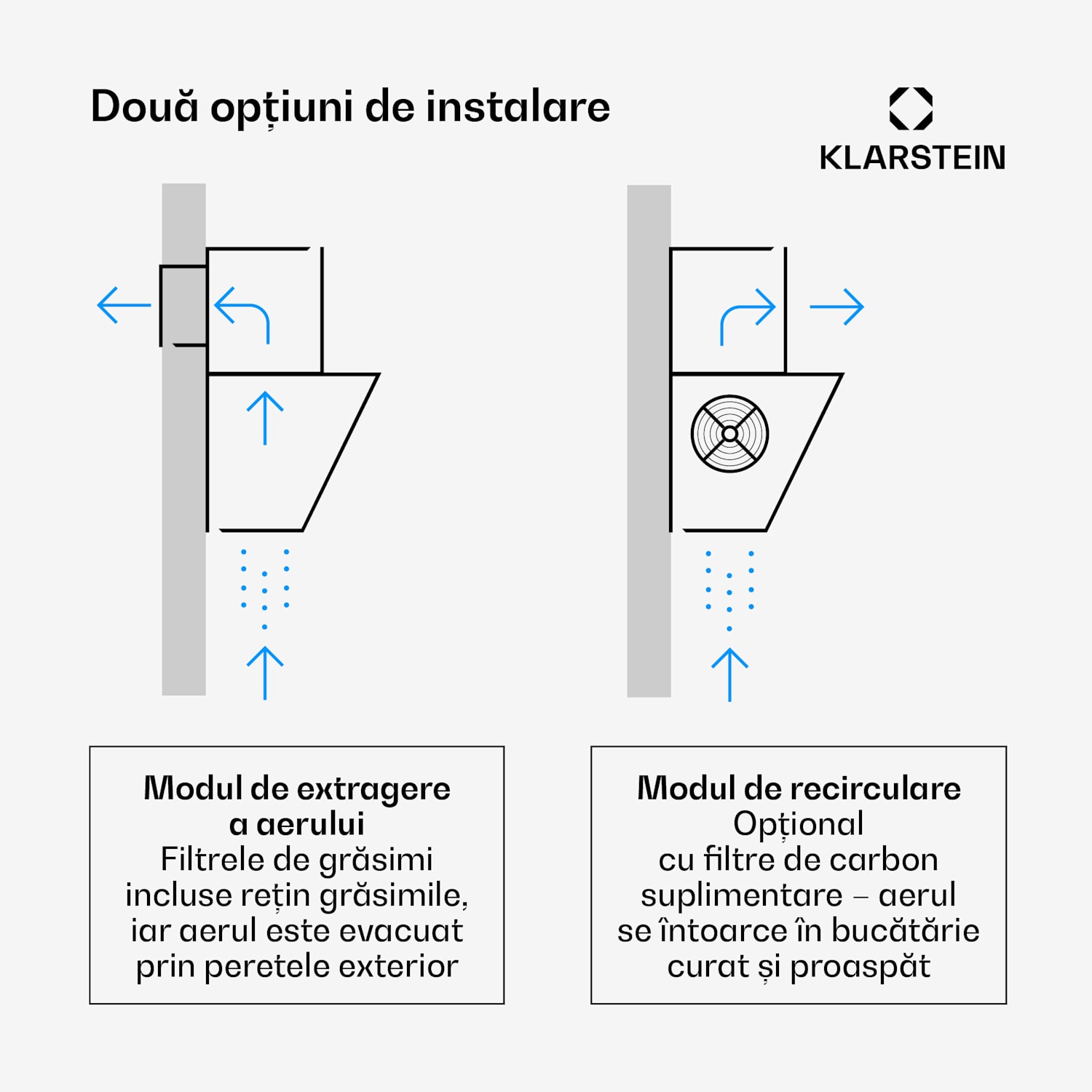 Două opțiuni de instalare

KLARSTEIN

Modul de extragere a aerului
Filtrele de grăsimi incluse rețin grăsimile, iar aerul este evacuat prin peretele exterior

Modul de recirculare
Opțional cu filtre de carbon suplimentare – aerul se întoarce în bucătărie curat și proaspăt