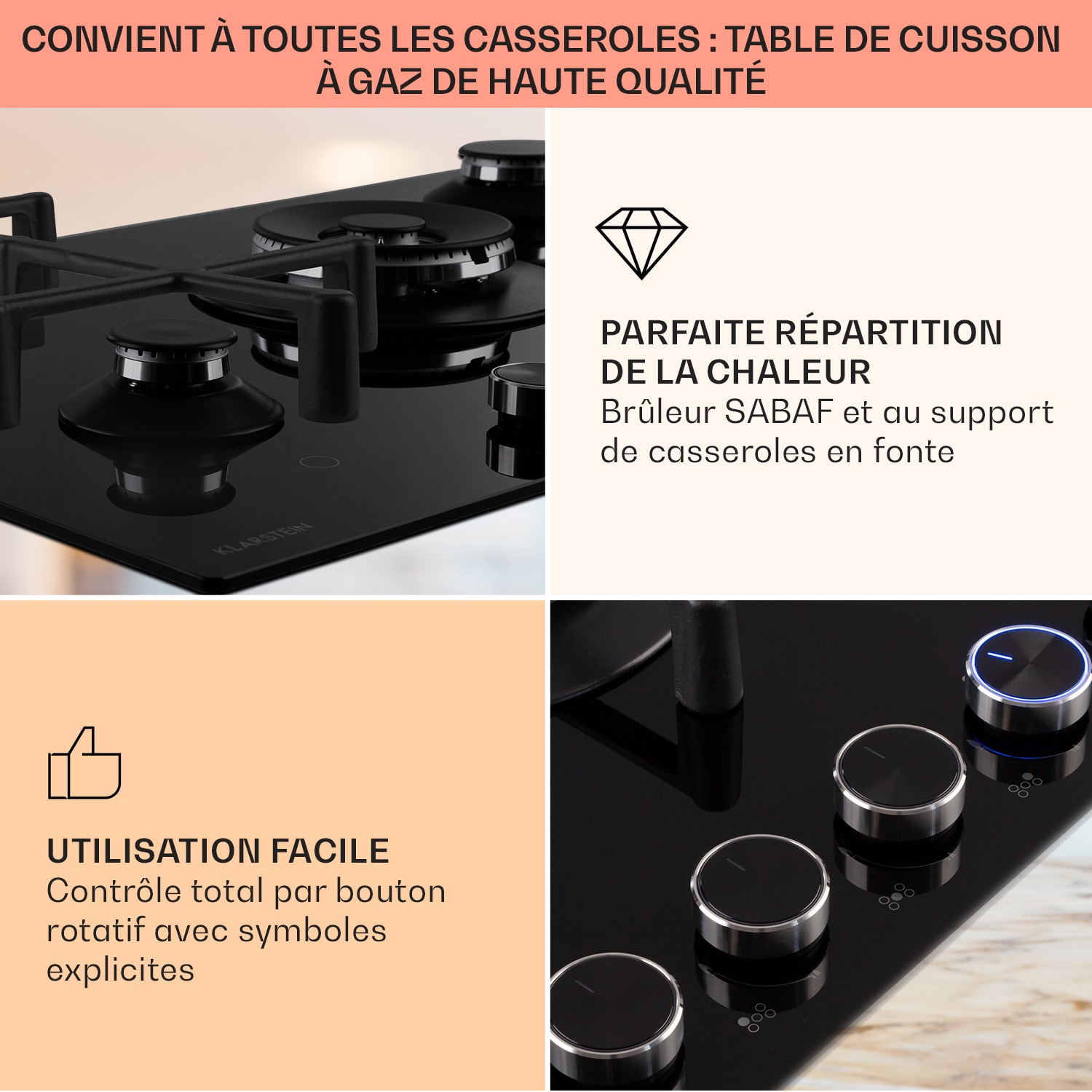 CONVIENT À TOUTES LES CASSEROLES : TABLE DE CUISSON À GAZ DE HAUTE QUALITÉ

KLARSTEIN

PARFAITE RÉPARTITION DE LA CHALEUR
Brûleur SABAF et au support de casseroles en fonte

UTILISATION FACILE
Contrôle total par bouton rotatif avec symboles explicites