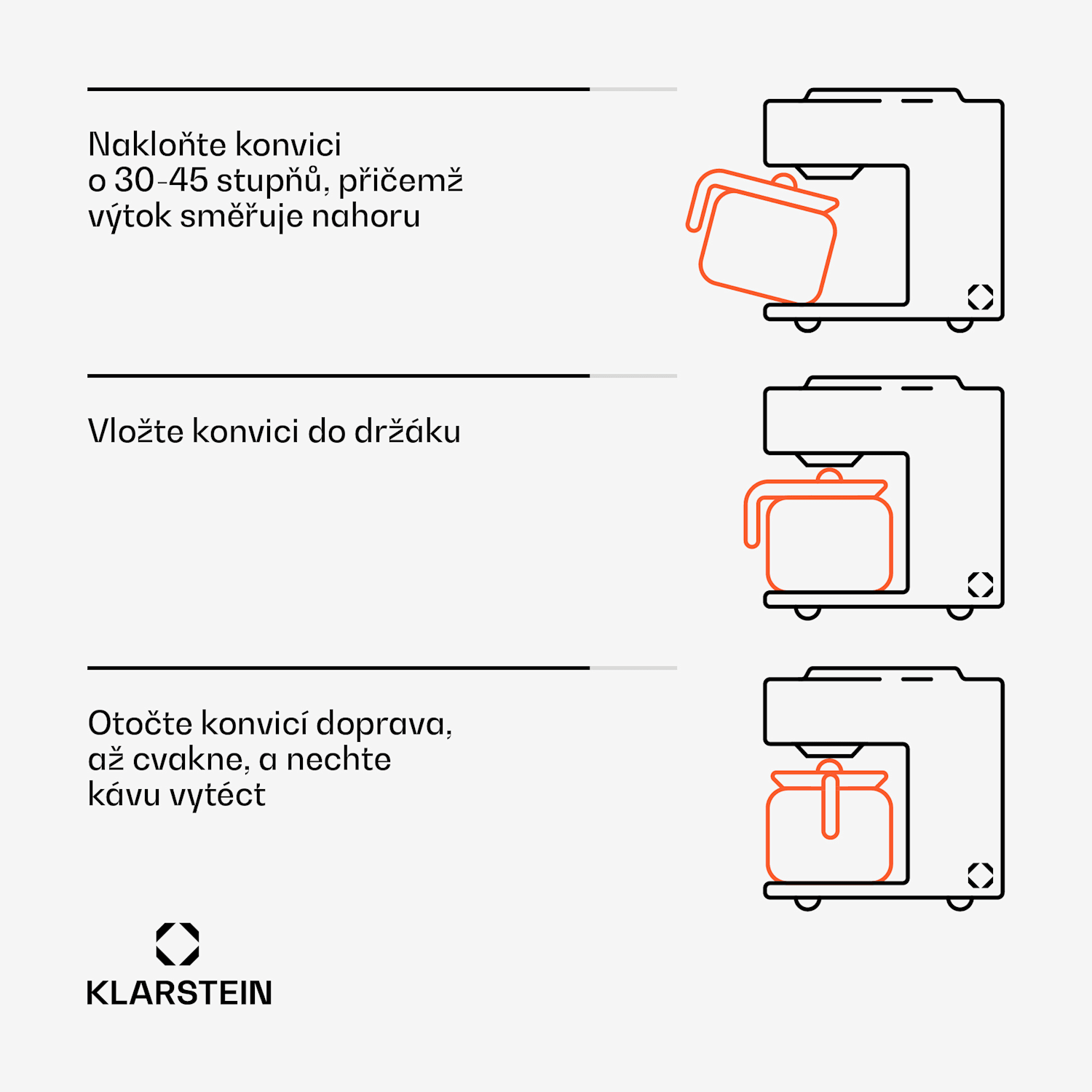 Nakloňte konvici o 30-45 stupňů, přičemž výtok směřuje nahoru

Vložte konvici do držáku

Otočte konvicí doprava, až cvakne, a nechte kávu vytéct

KLARSTEIN