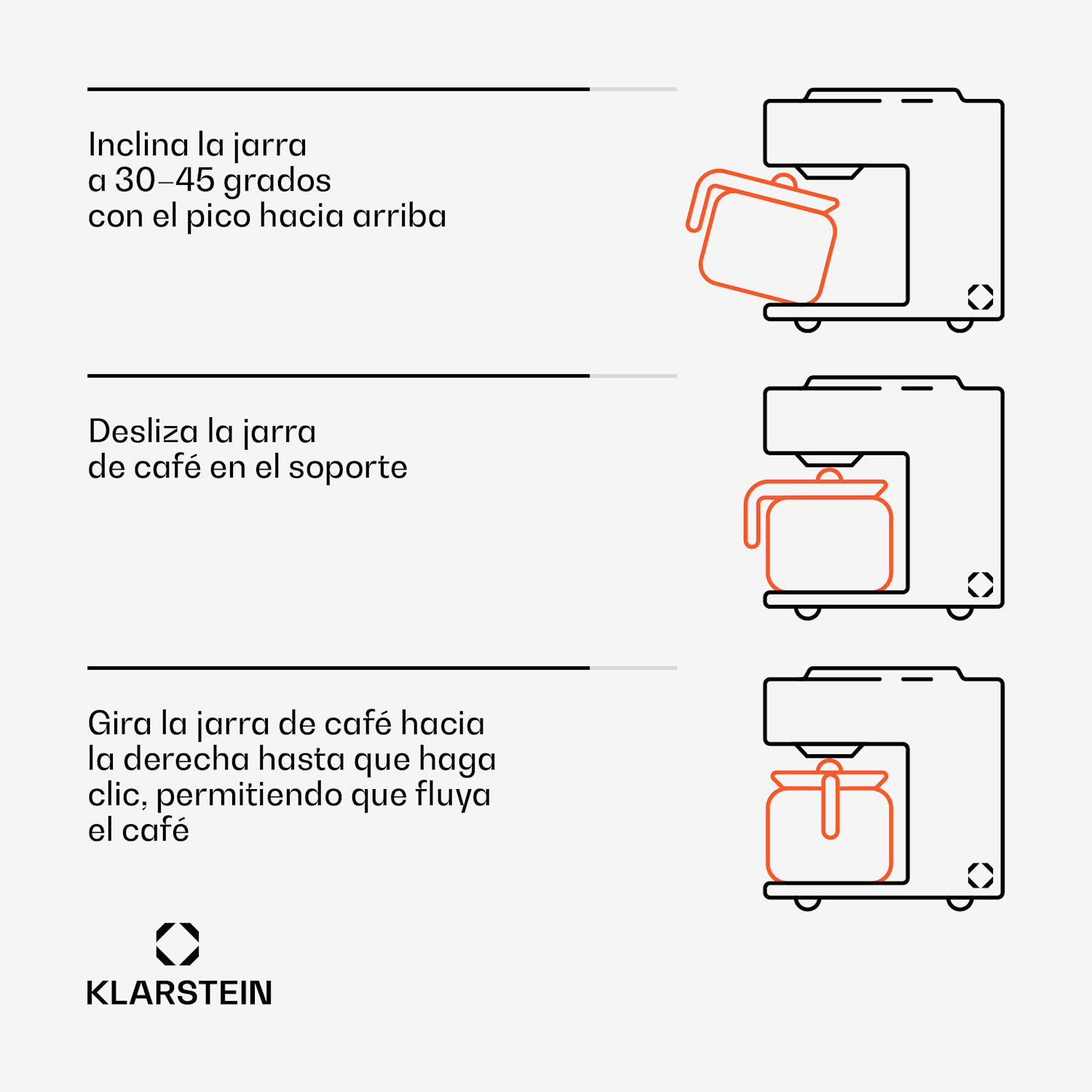 Inclina la jarra a 30–45 grados con el pico hacia arriba

Desliza la jarra de café en el soporte

Gira la jarra de café hacia la derecha hasta que haga clic, permitiendo que fluya el café

KLARSTEIN