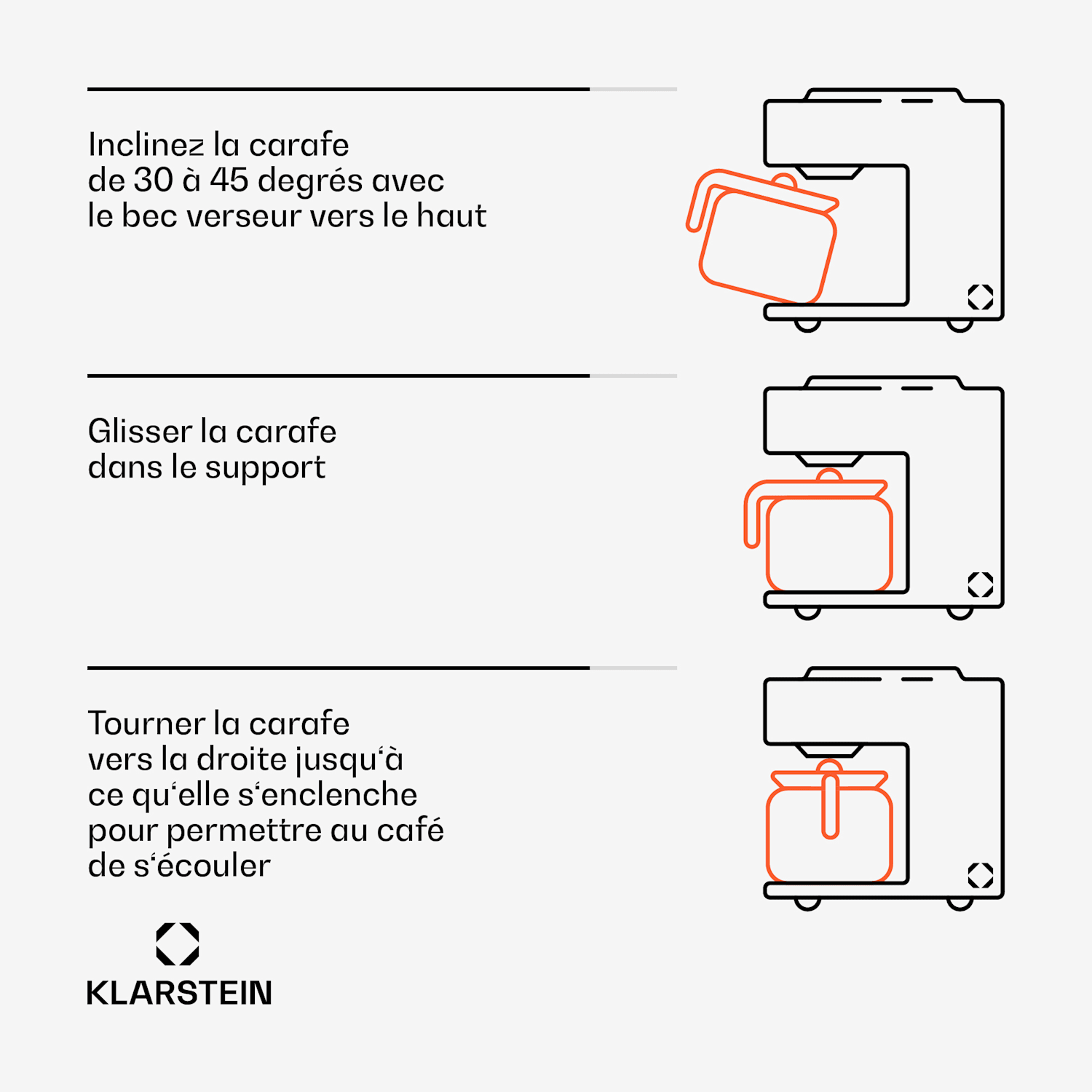 Inclinez la carafe de 30 à 45 degrés avec le bec verseur vers le haut

Glisser la carafe dans le support

Tourner la carafe vers la droite jusqu‘à ce qu‘elle s‘enclenche pour permettre au café de s‘écouler

KLARSTEIN