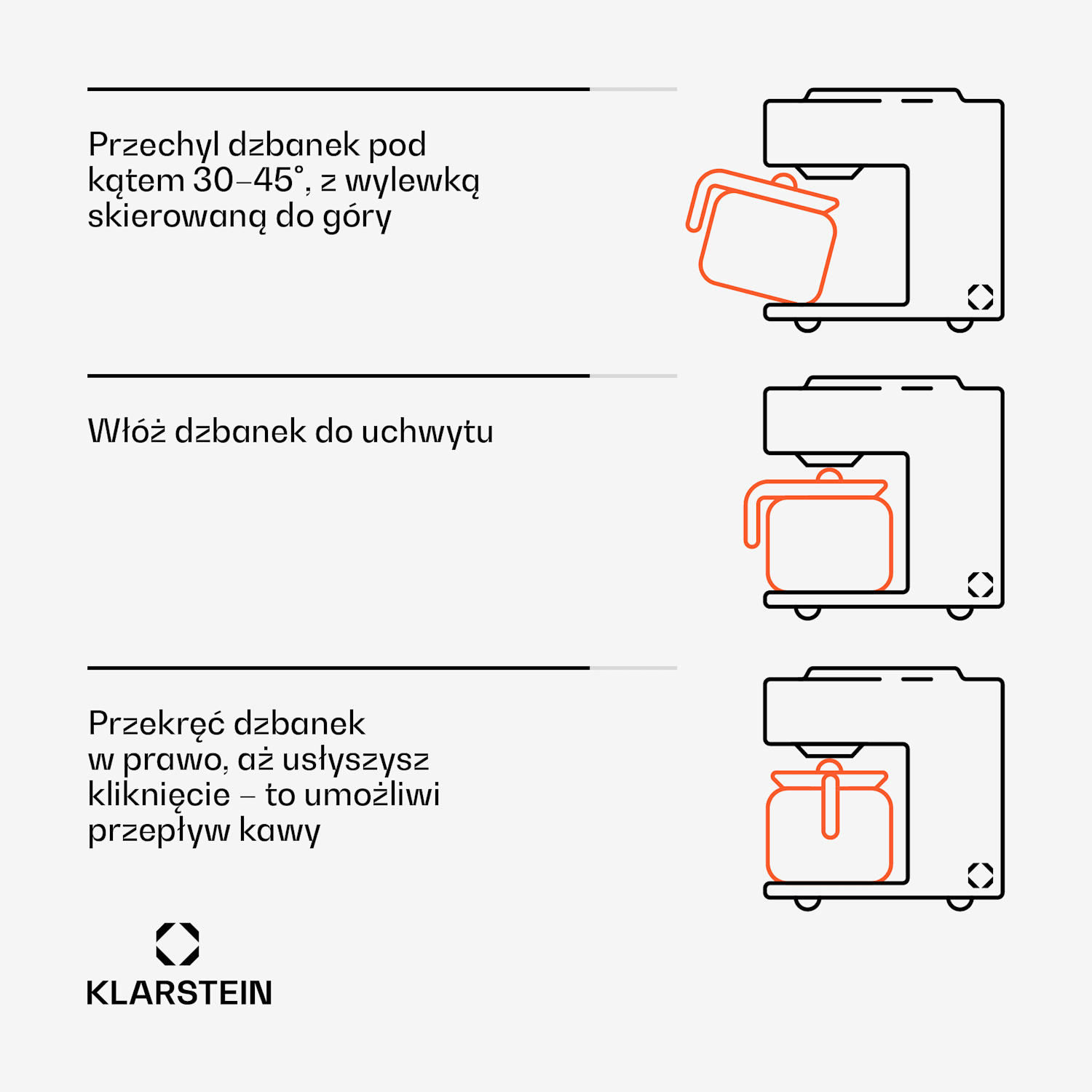 Przechyl dzbanek pod kątem 30–45°, z wylewką skierowaną do góry

Włóż dzbanek do uchwytu

Przekręć dzbanek w prawo, aż usłyszysz kliknięcie – to umożliwi przepływ kawy

KLARSTEIN